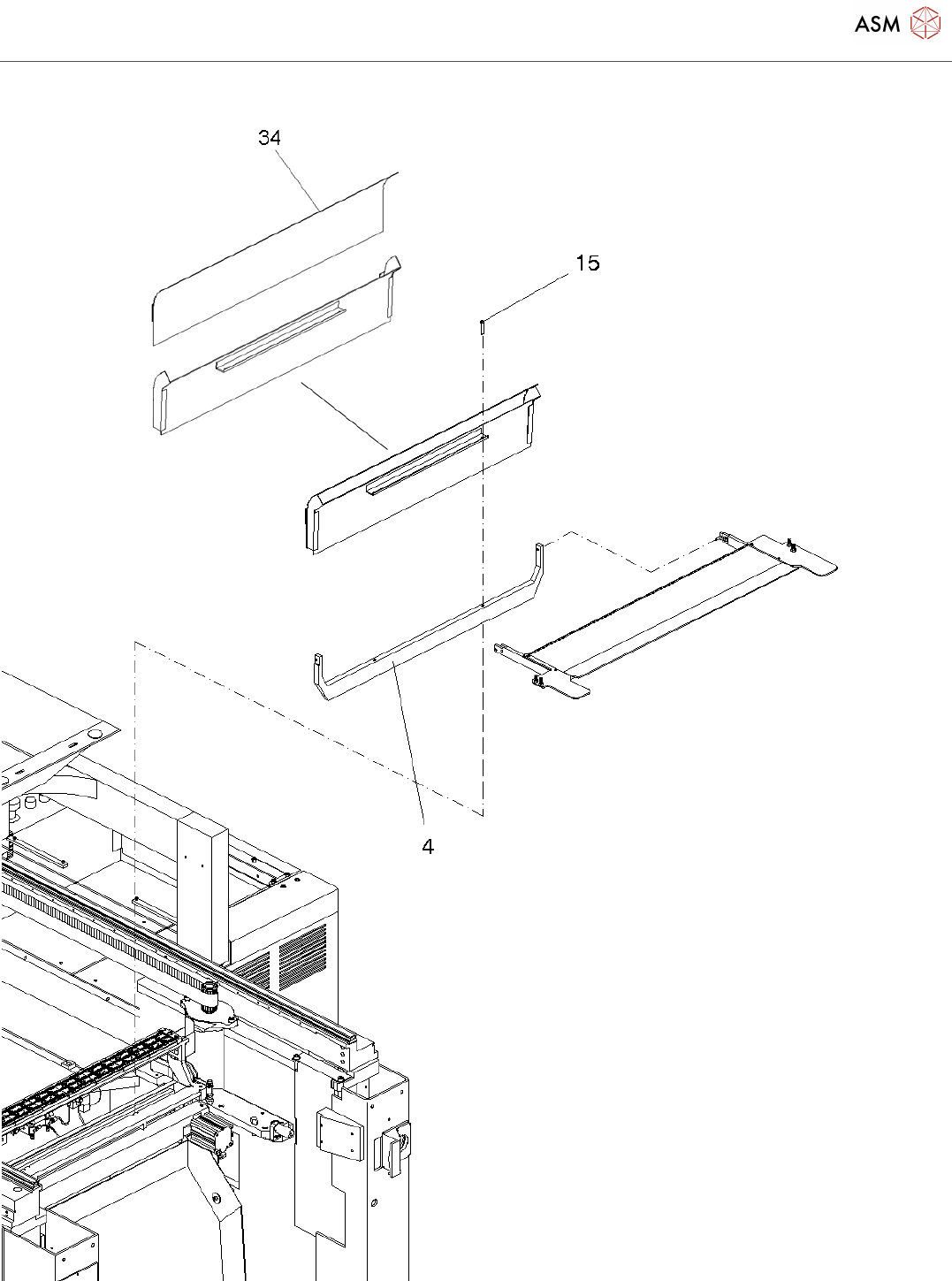 ASM

34

15

4