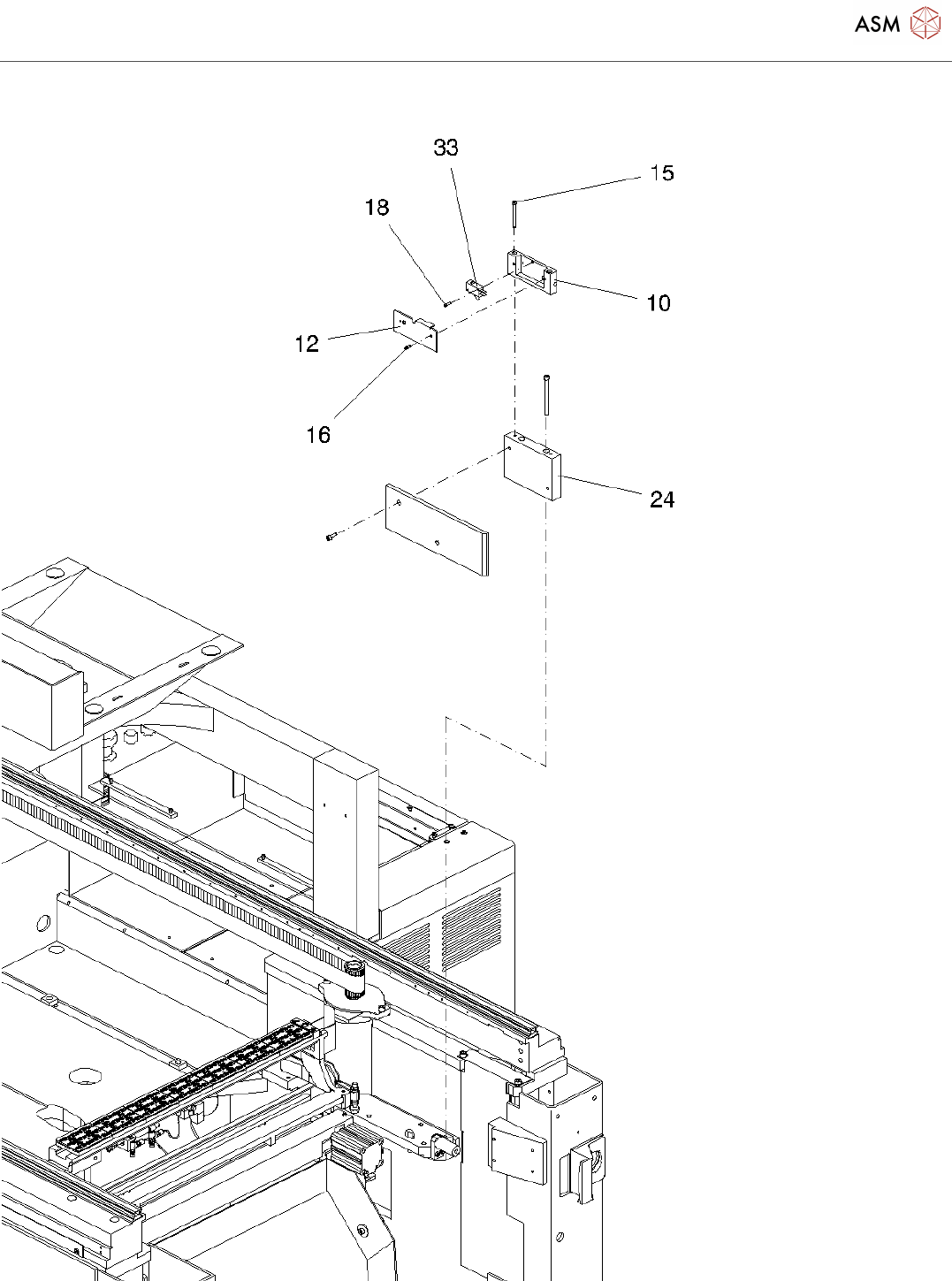 ASM

33
15
18
10
12
16
24