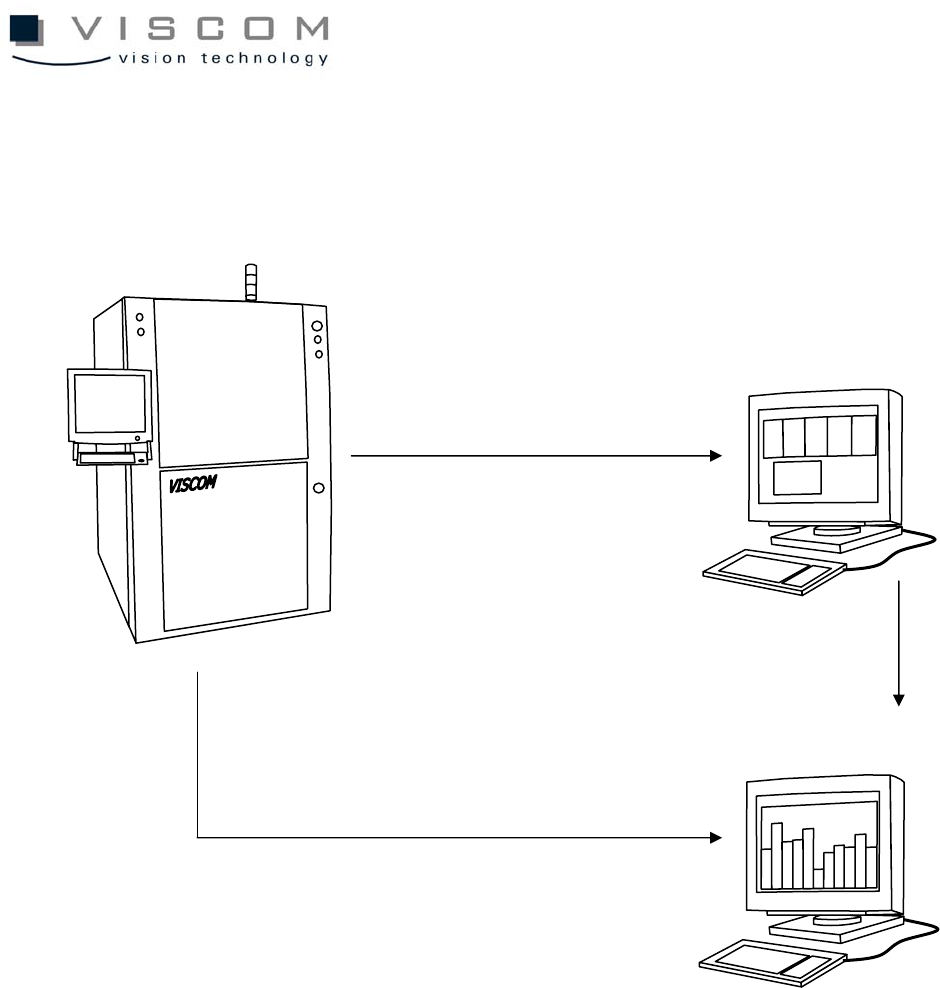 VISCOM
vision technology

VISCOM