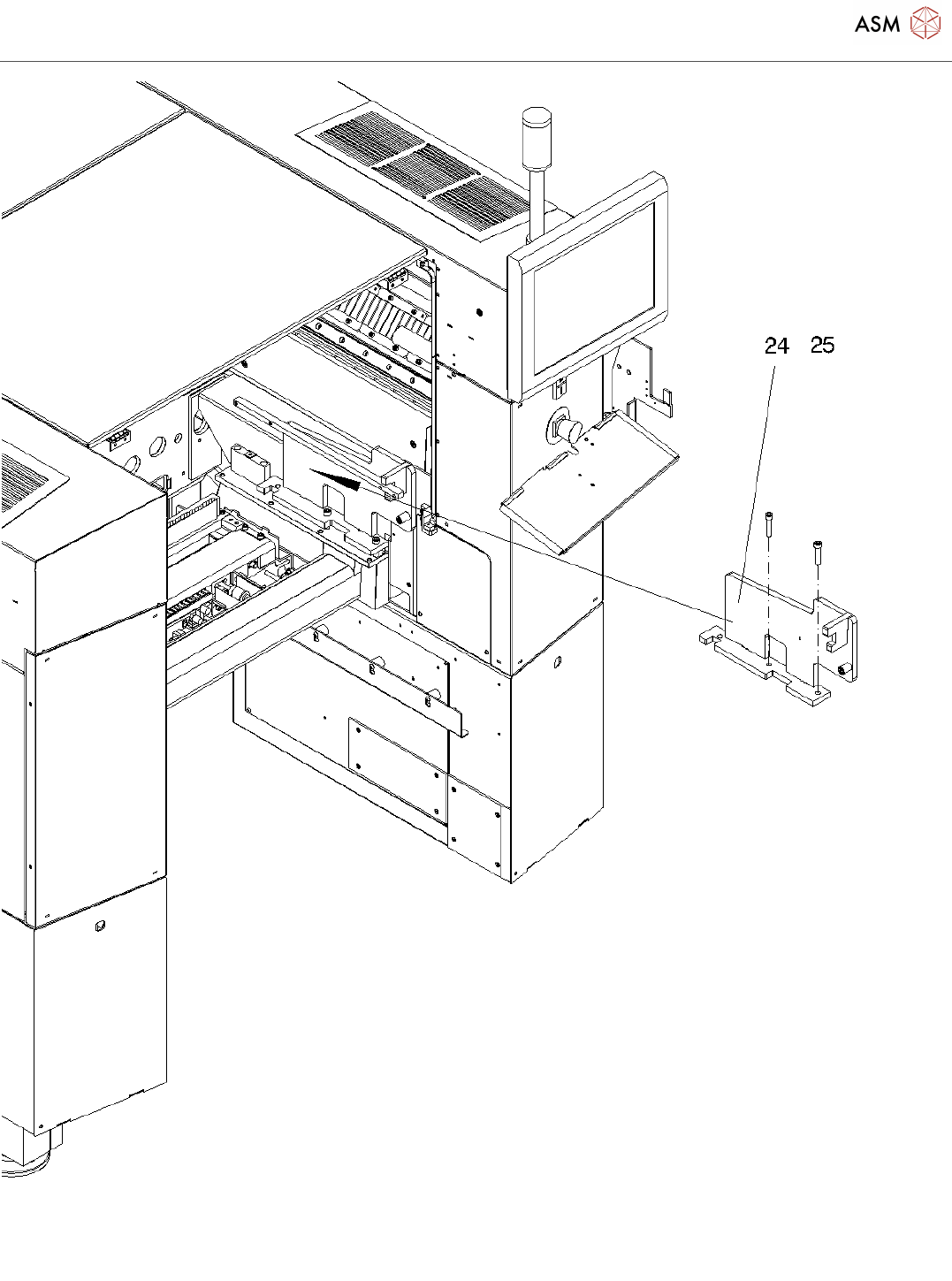 ASM

24 25