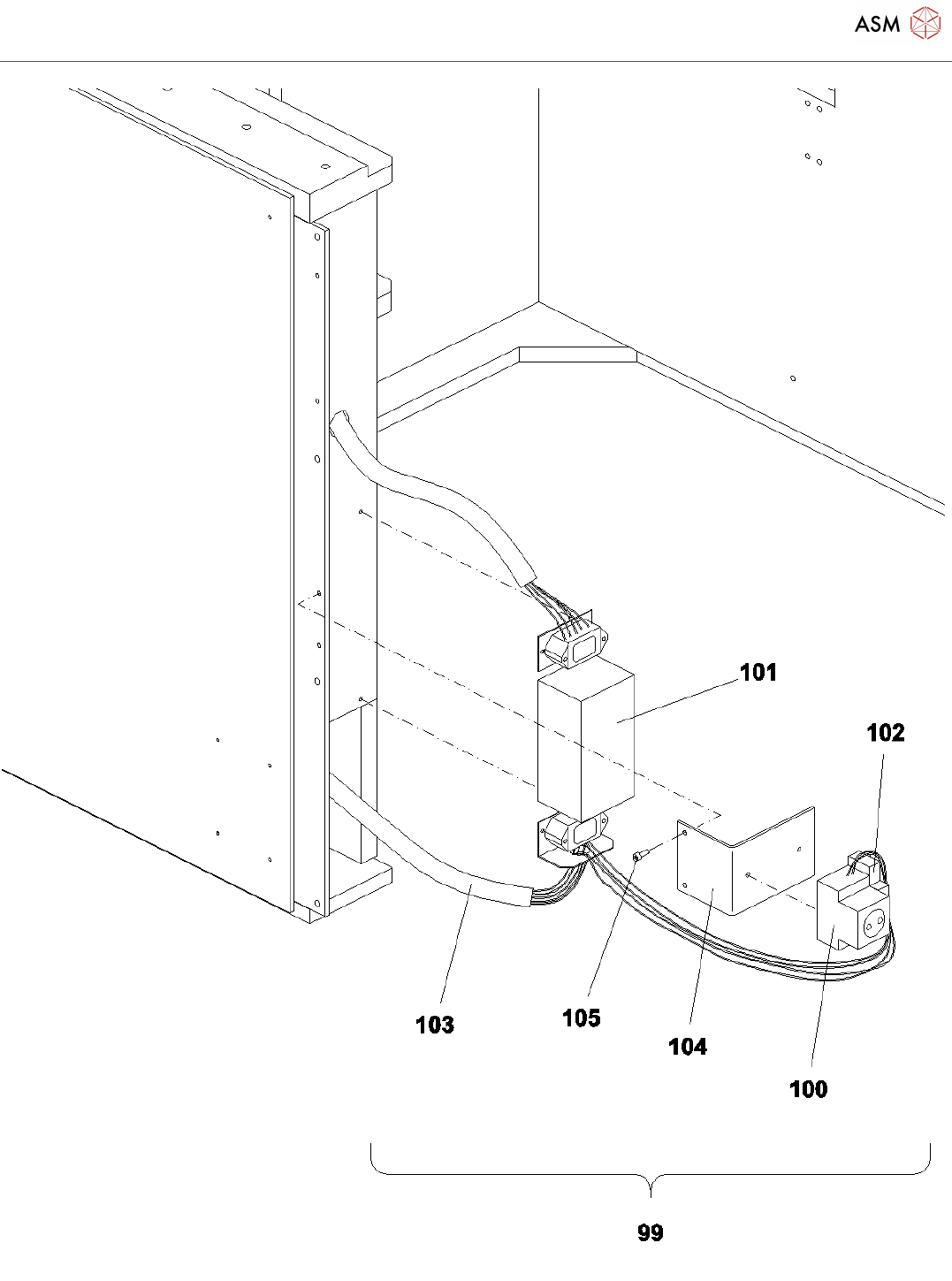 ASM

101

102

103

105

104

100

99