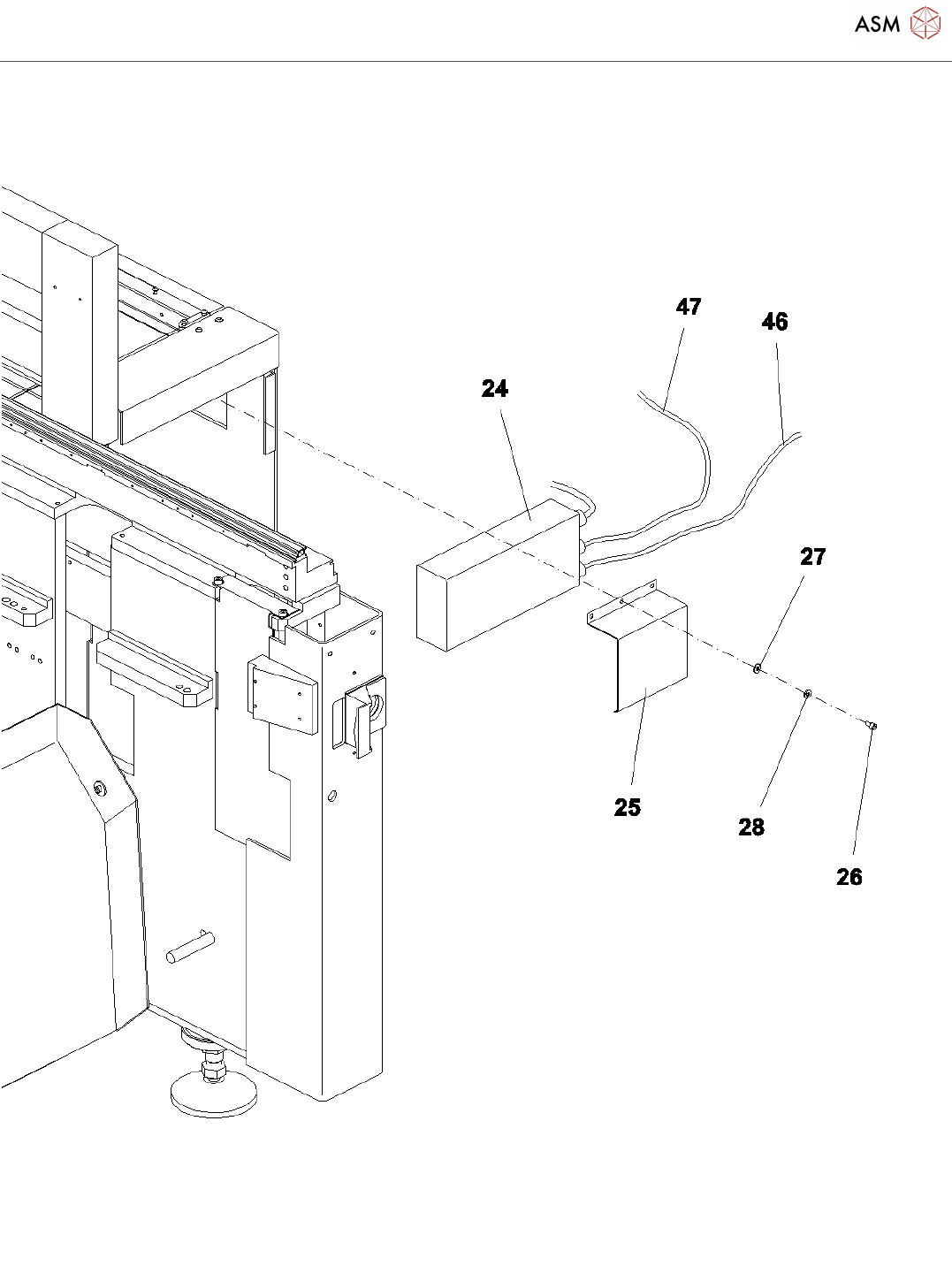 ASM

47
46
24
27
25
28
26