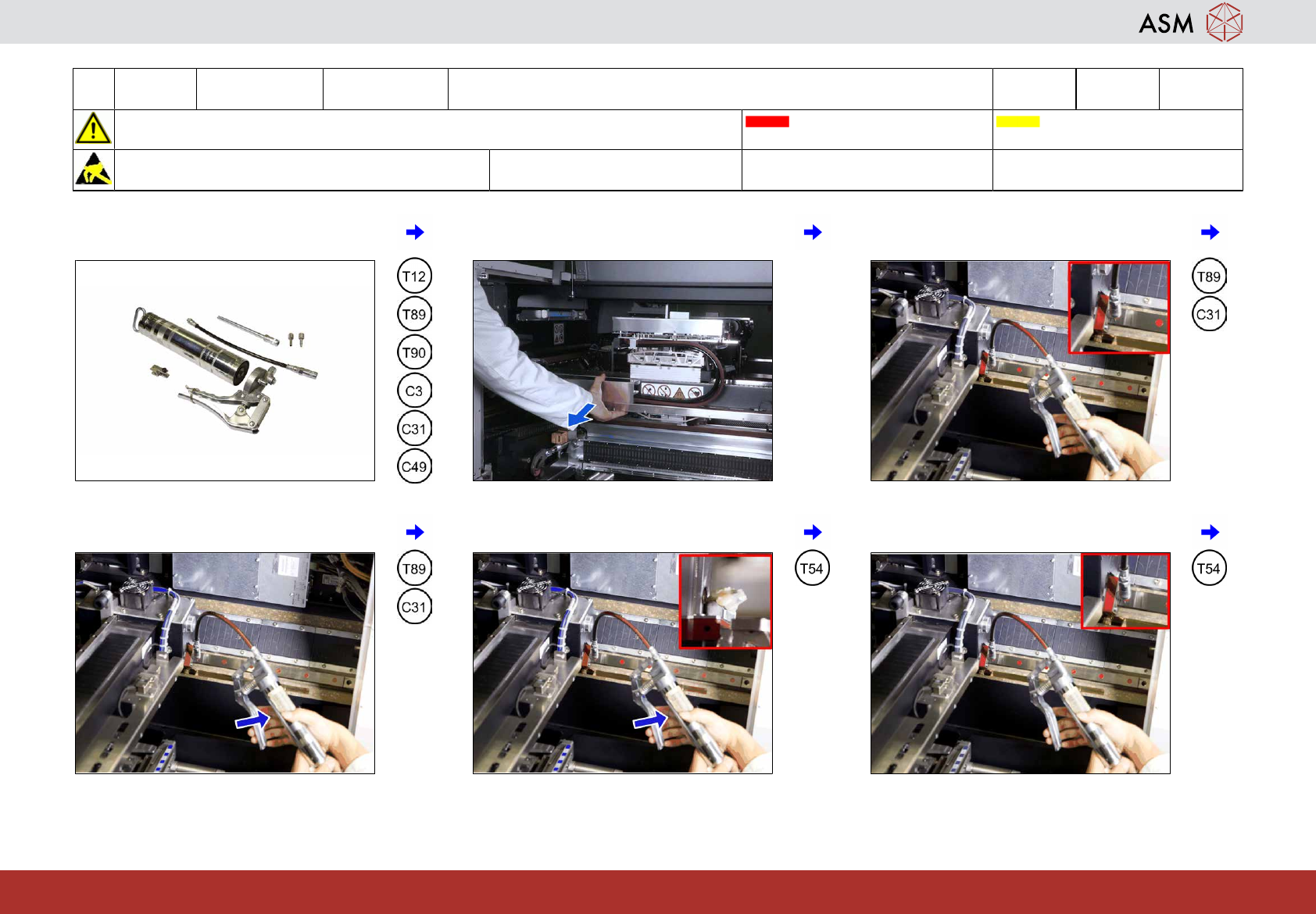 ASM

T12
T89
T90
C3
C31
C49

T89
C31

T89
C31

T54

T54