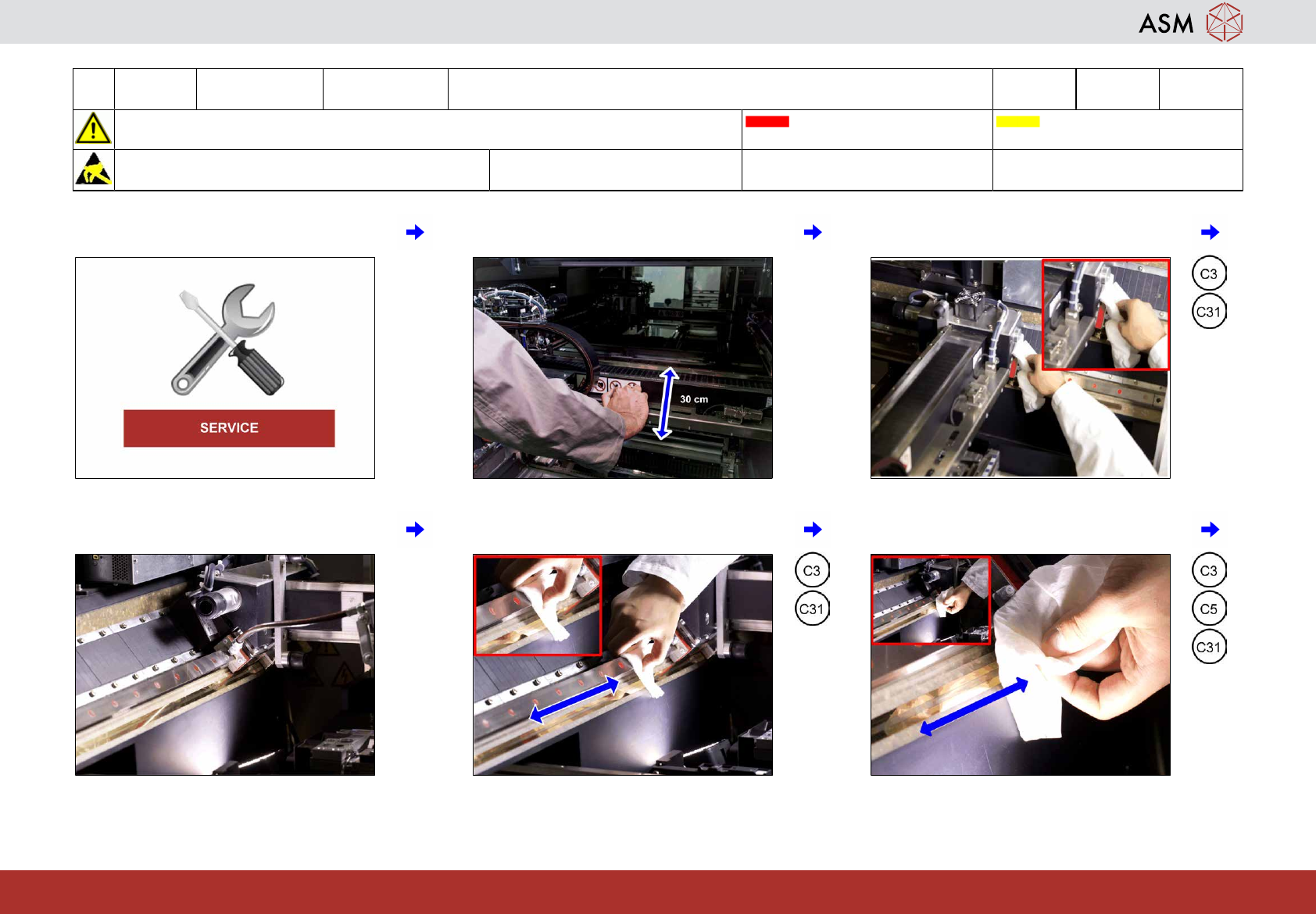 ASM

SERVICE

30 cm

C3
C31

C3
C31

C3
C5
C31