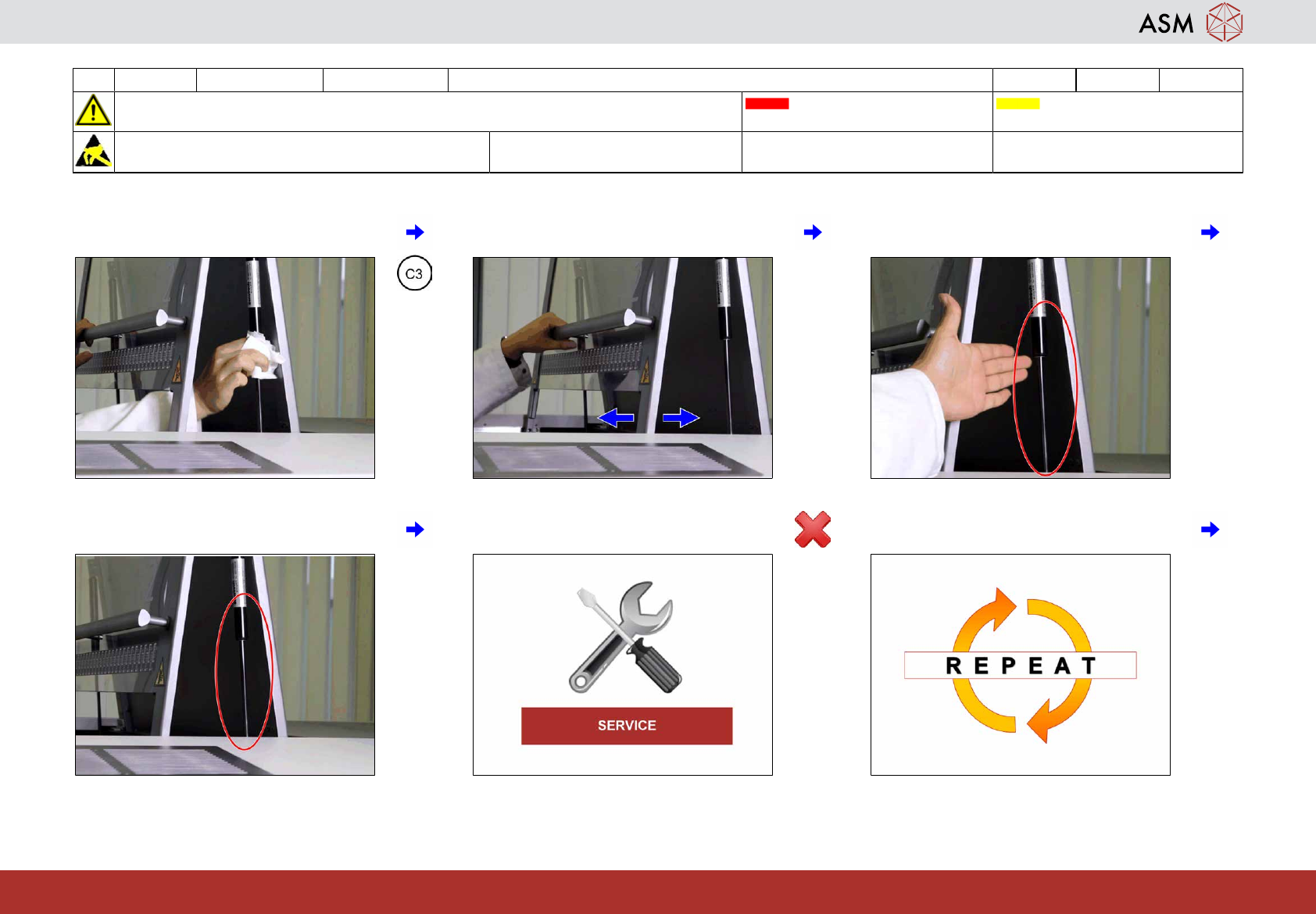 ASM

C3

SERVICE

REPEAT