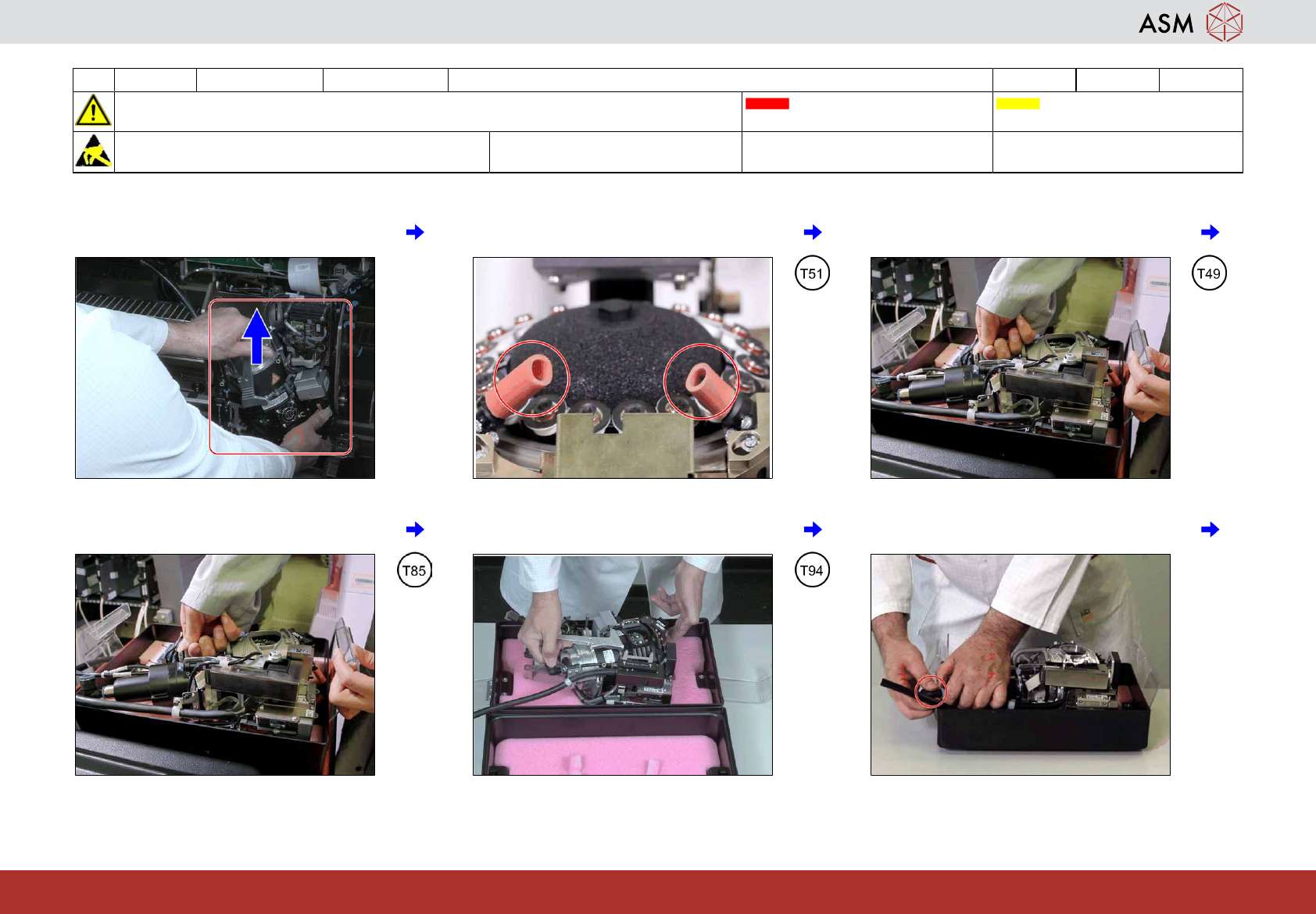 ASM

T51

T49

T85

T94