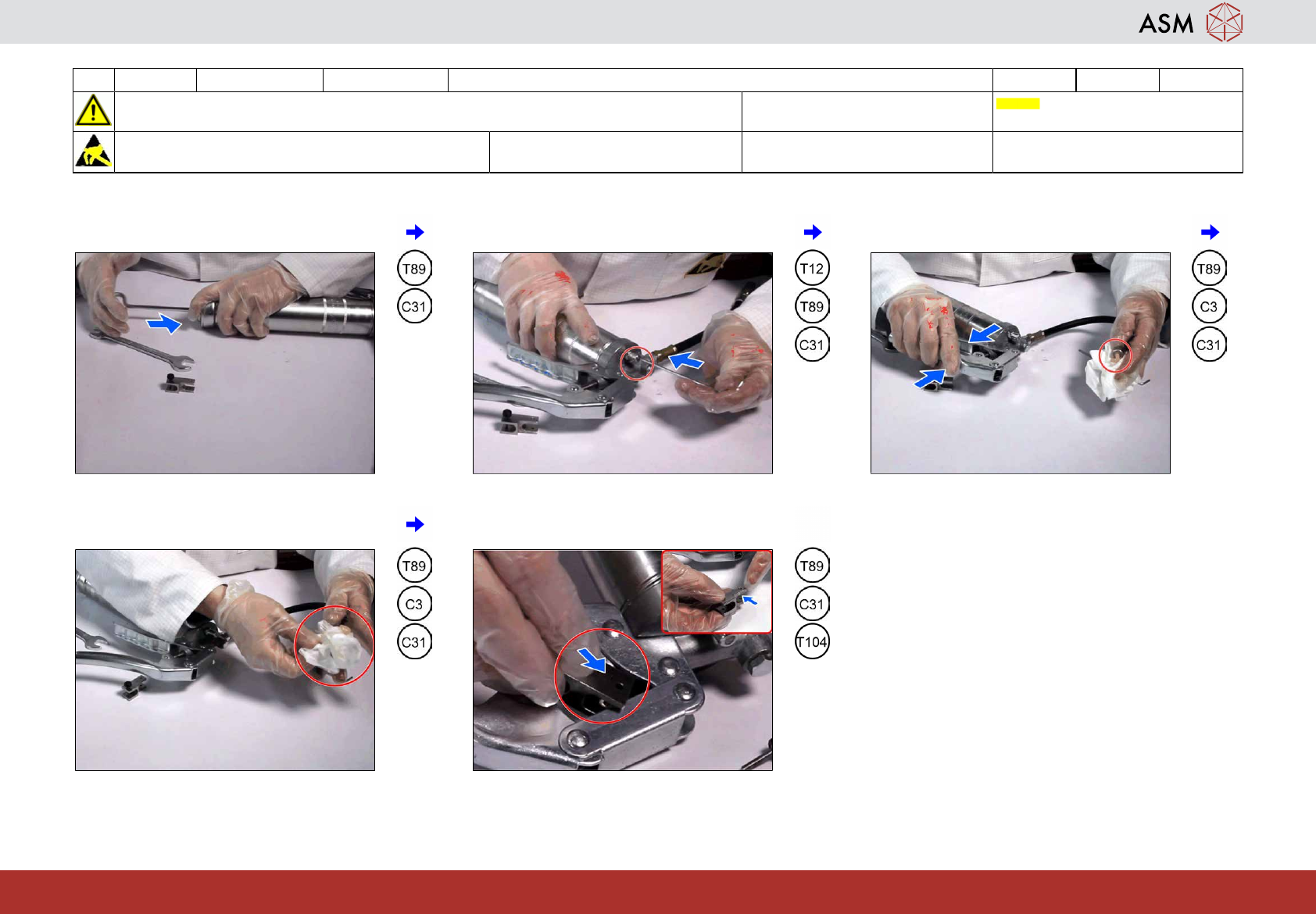 ASM

T89
C31

T12
T89
C31

T89
C3
C31

T89
C3
C31

T89
C31
T104