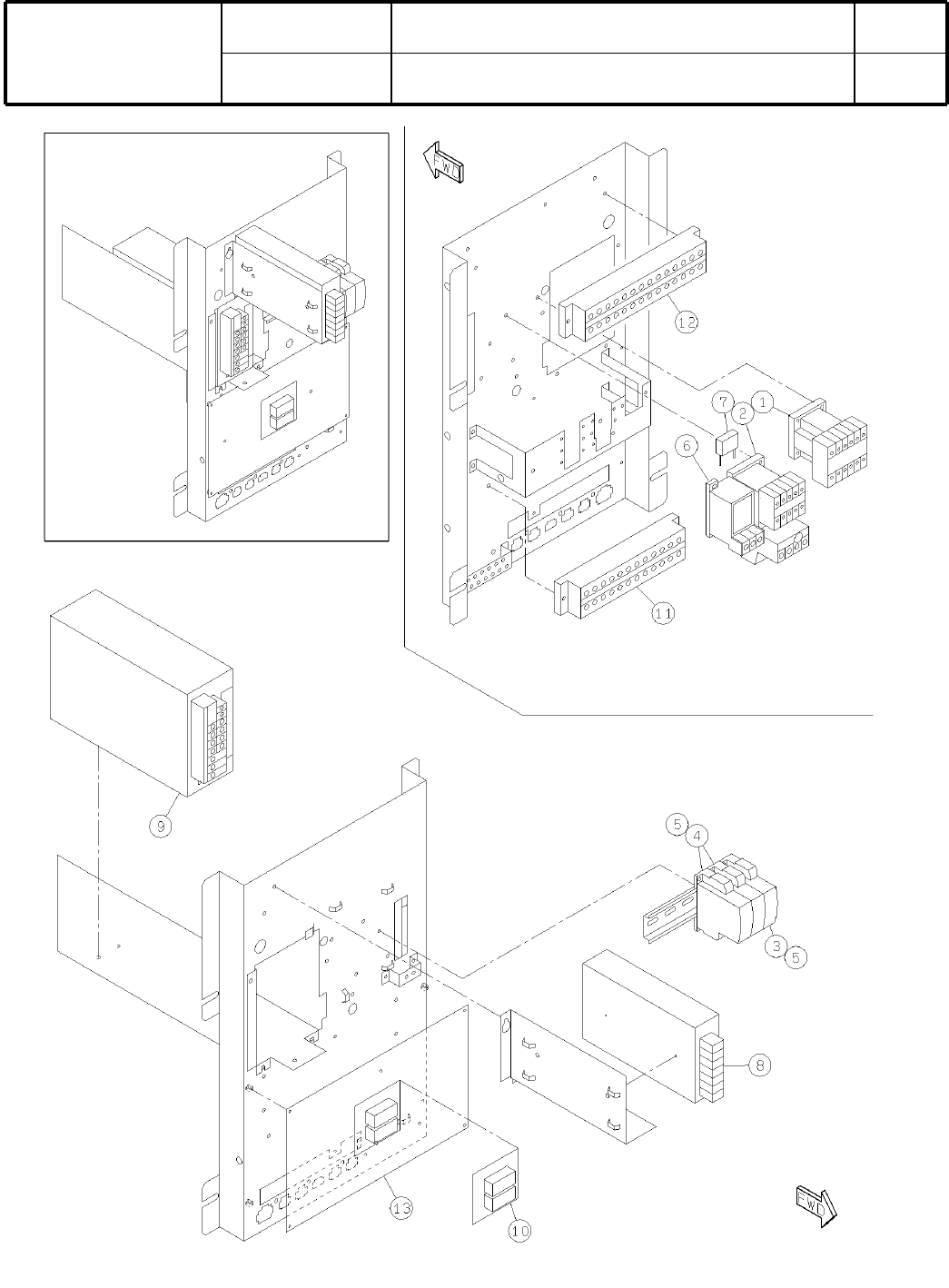 FWD

12

7 2 1

6

11

9

5 4

3 5

8

13

10

FWD