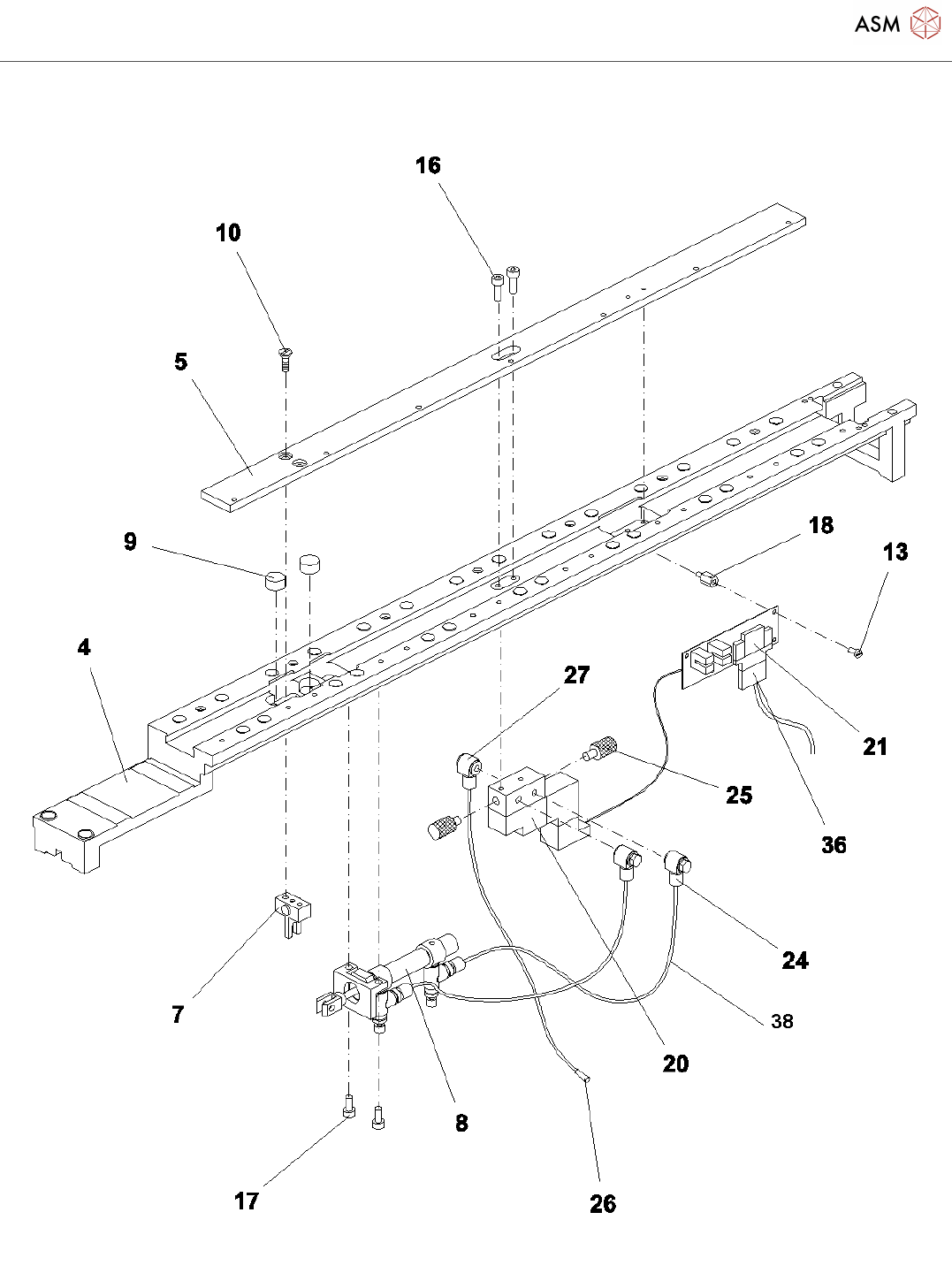 ASM

16
10
5
9
18
13
4
27
21
25
36
24
7
38
20
8
17
26