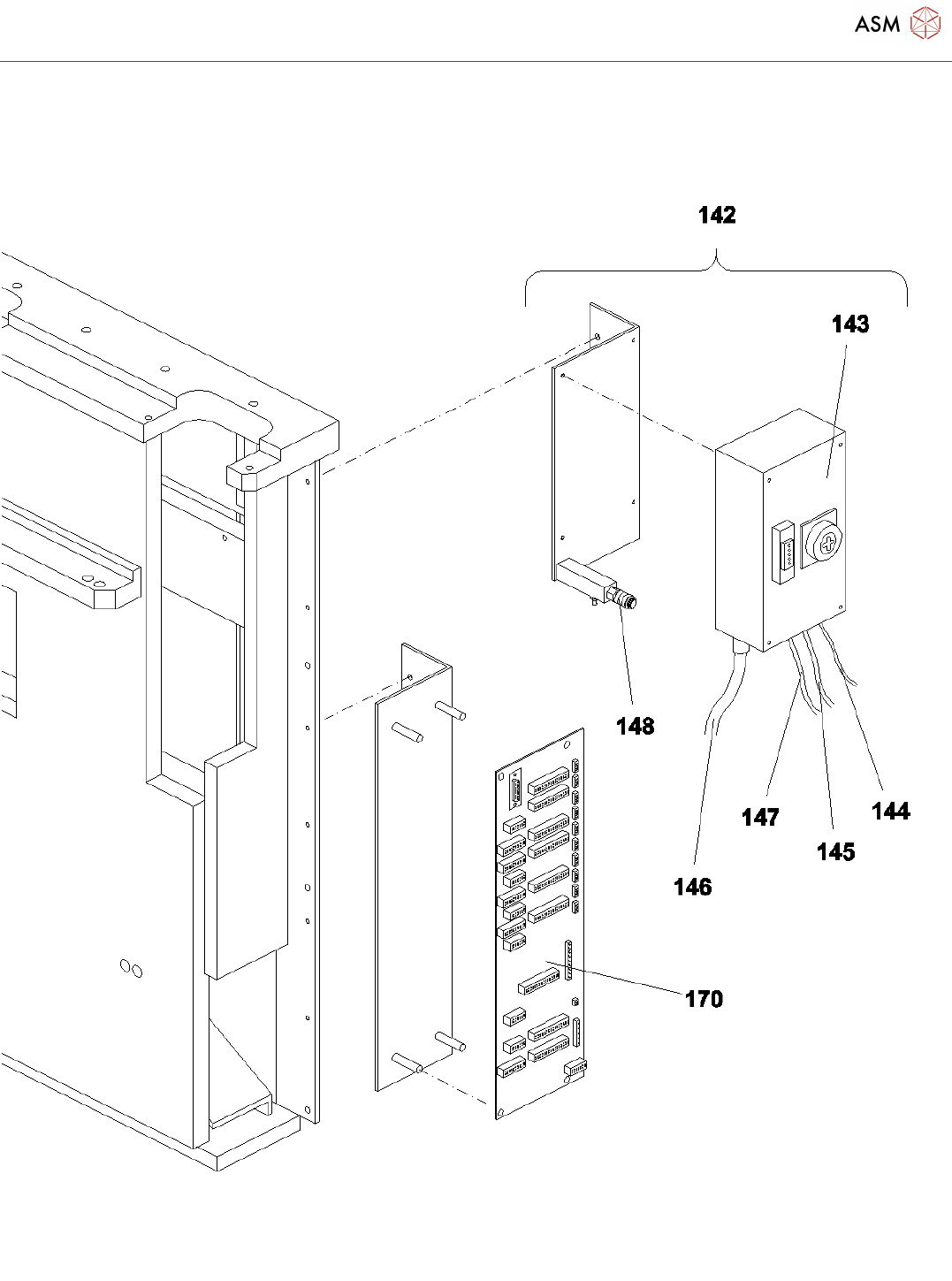 ASM

142

143

148

147

144

145

146

170