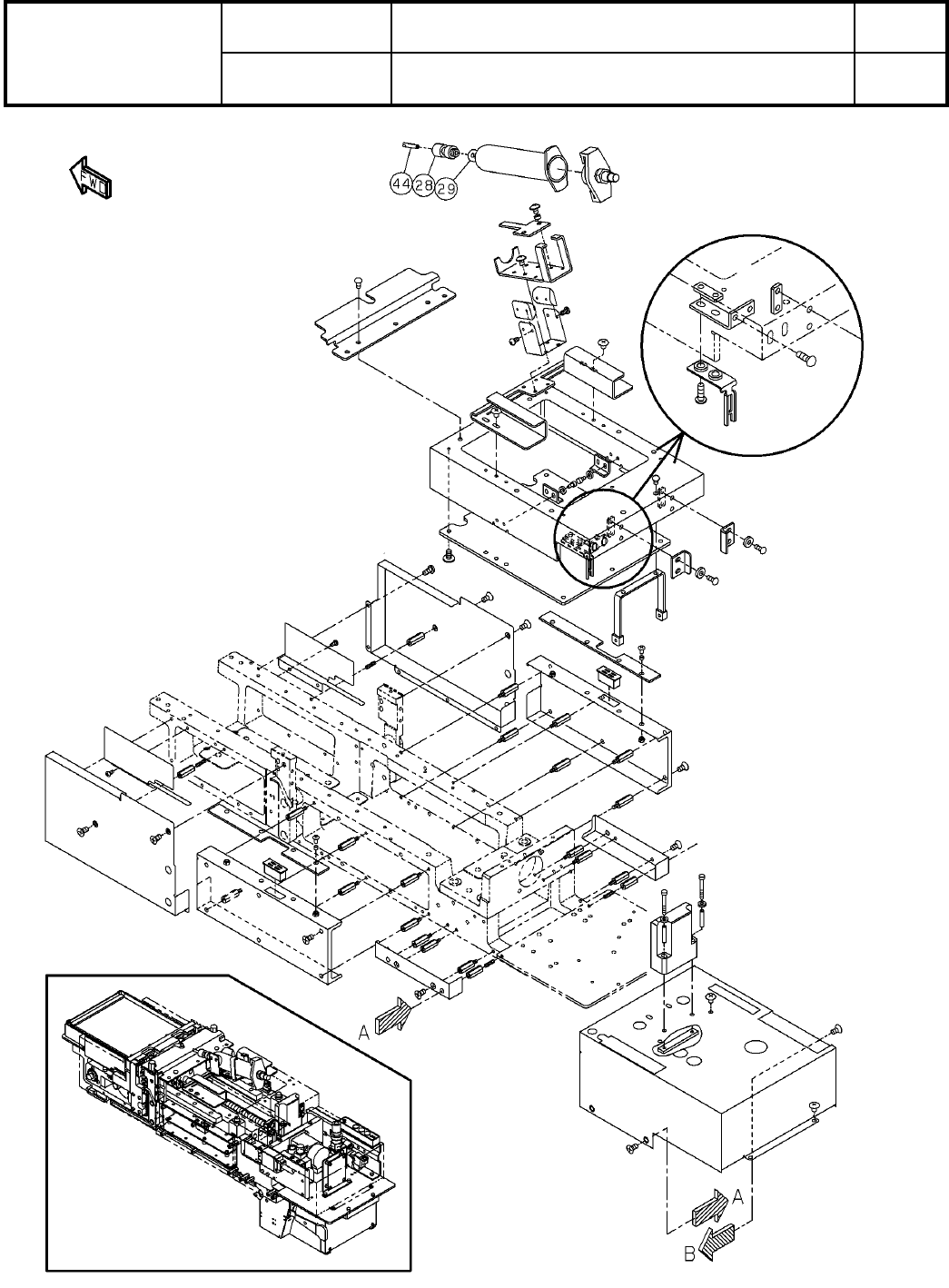 FWD

44 28 29

A

A

B