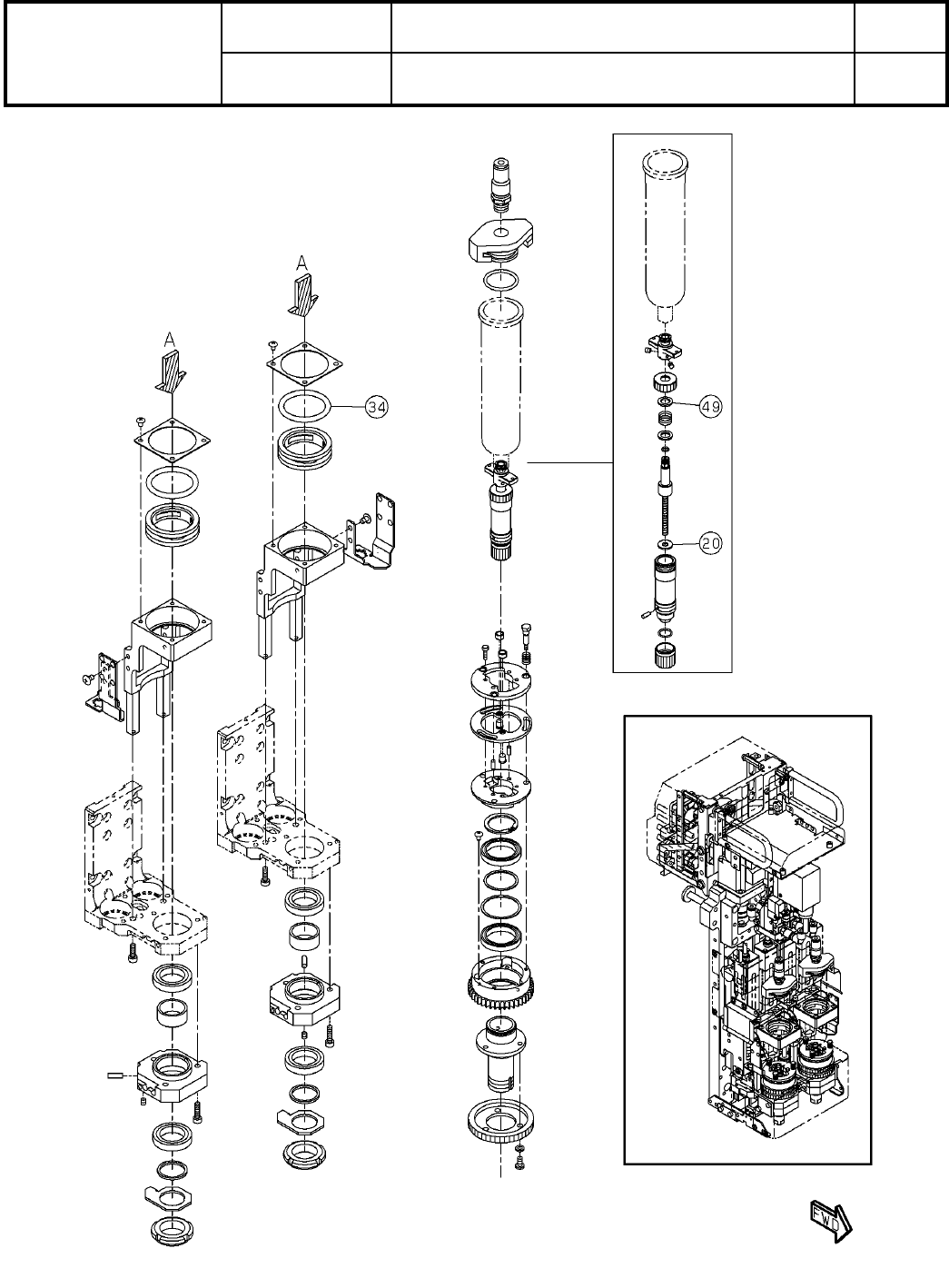 A

A

34

49

20

FWD