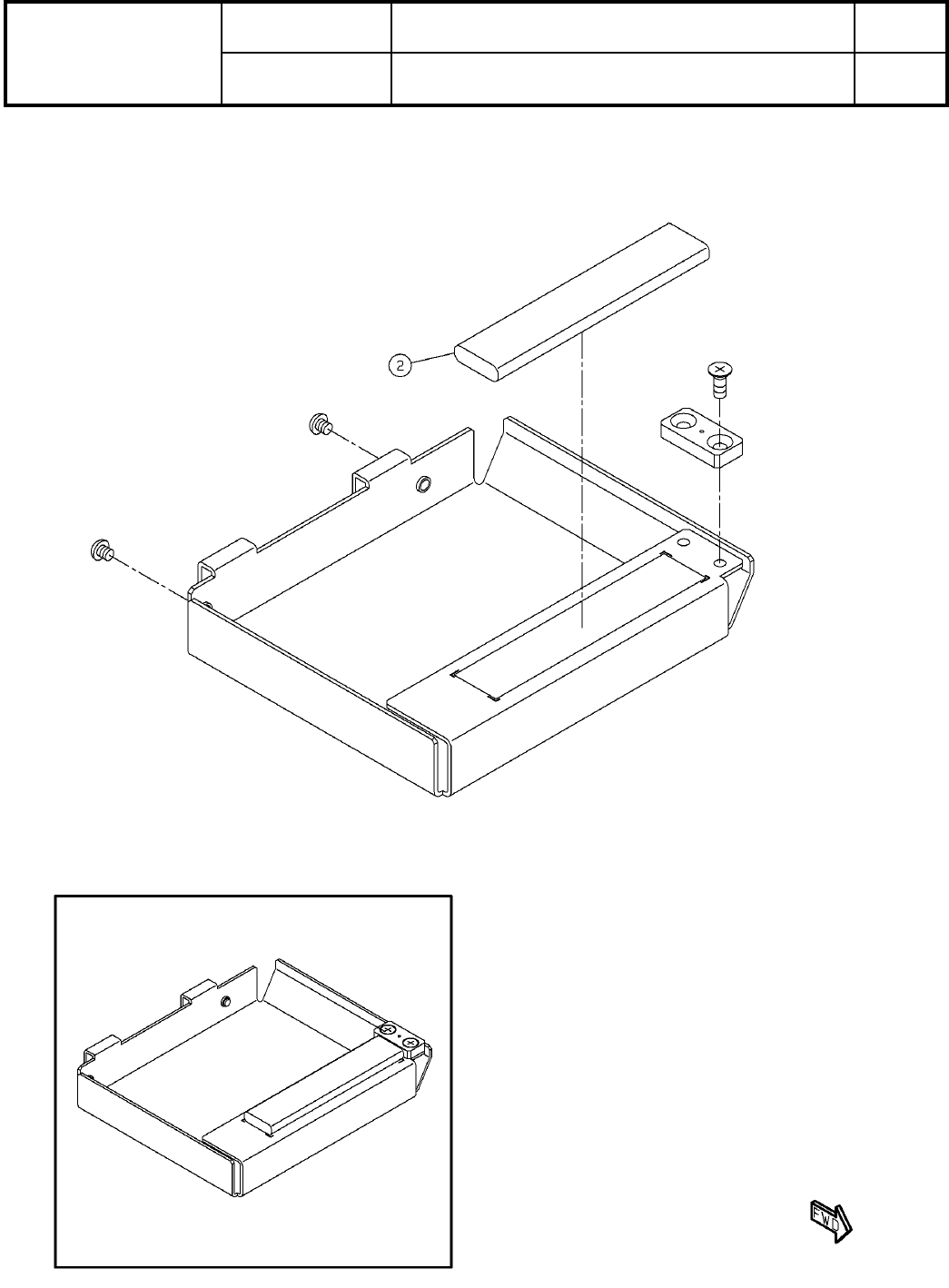 2

FWD