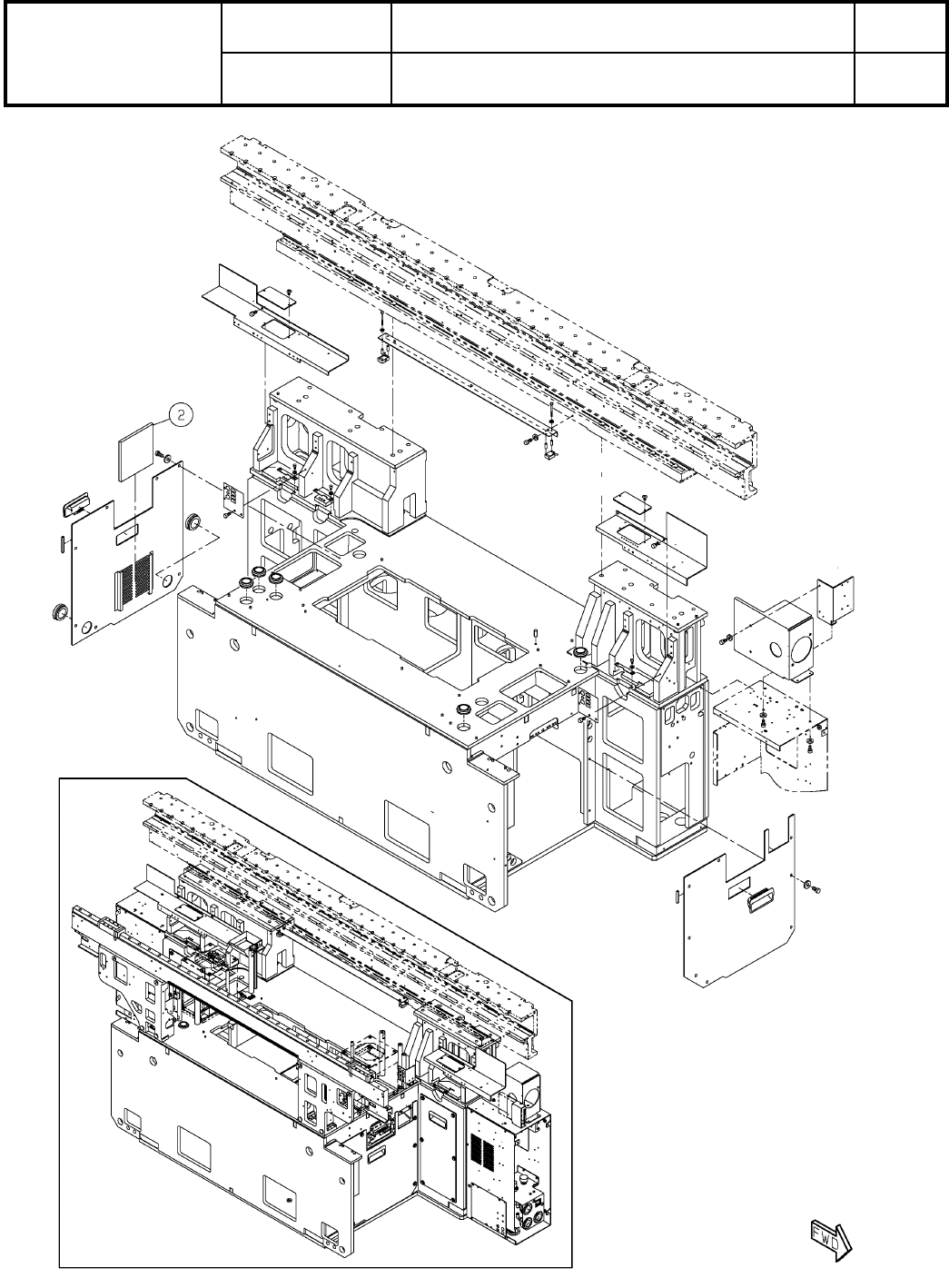 2

FWD