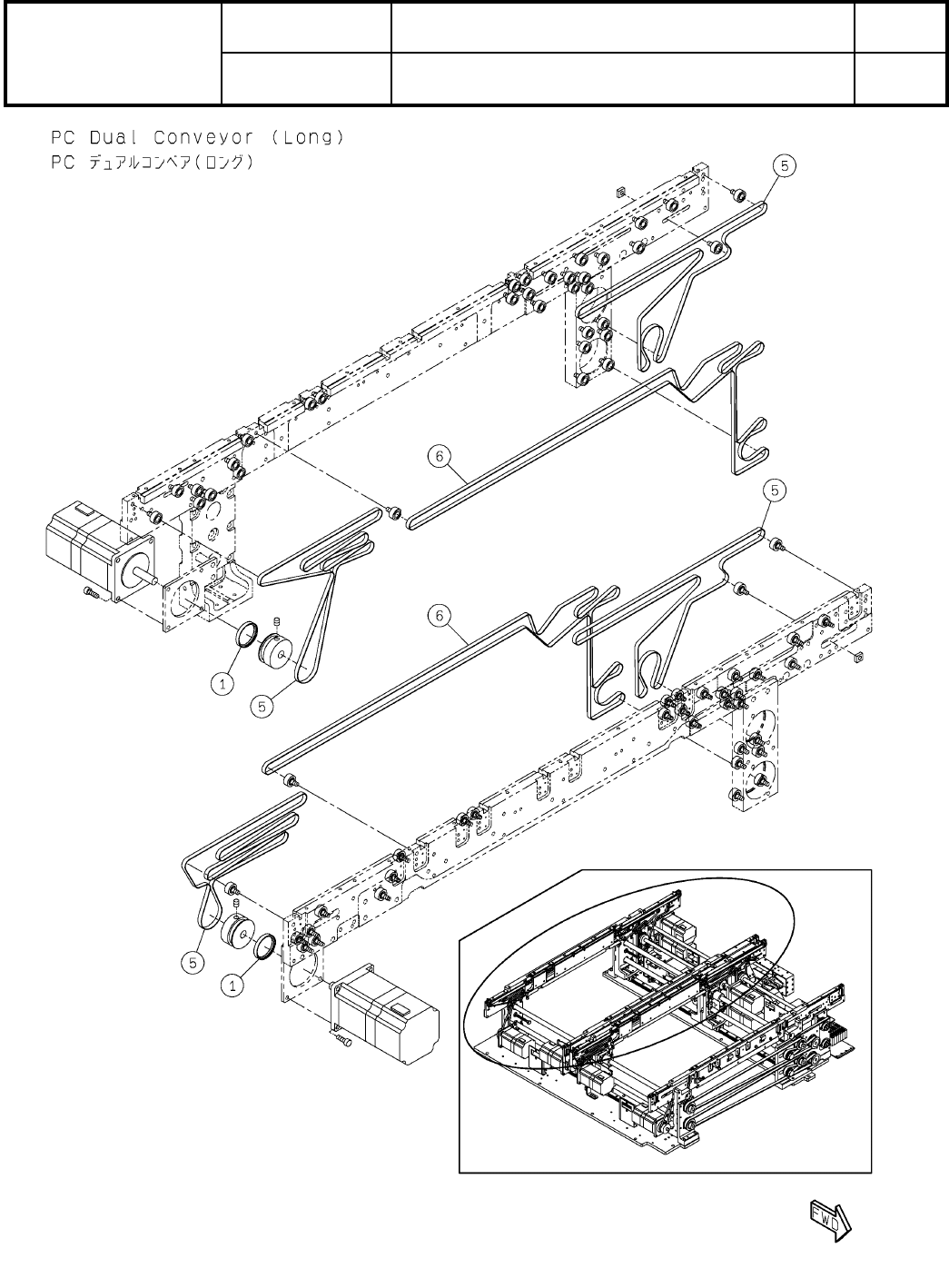 PC Dual Conveyor (Long)
PC デュアルコンベア(ロング)

5

6

5

6

1

5

5

1

FWD