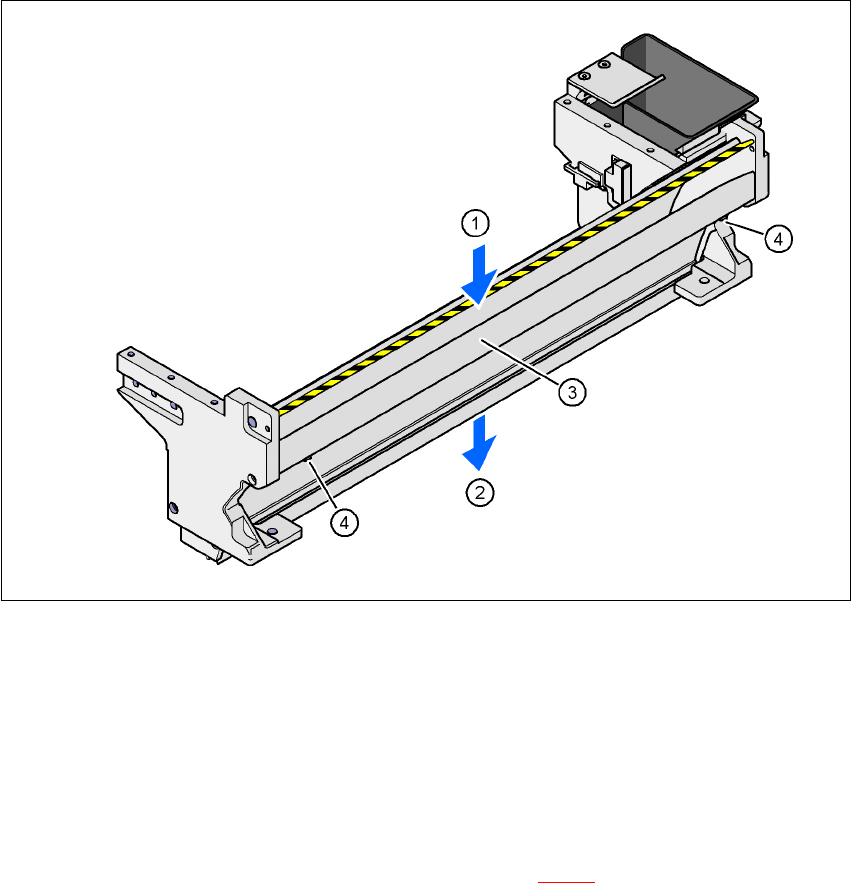 1
4
3
2
4