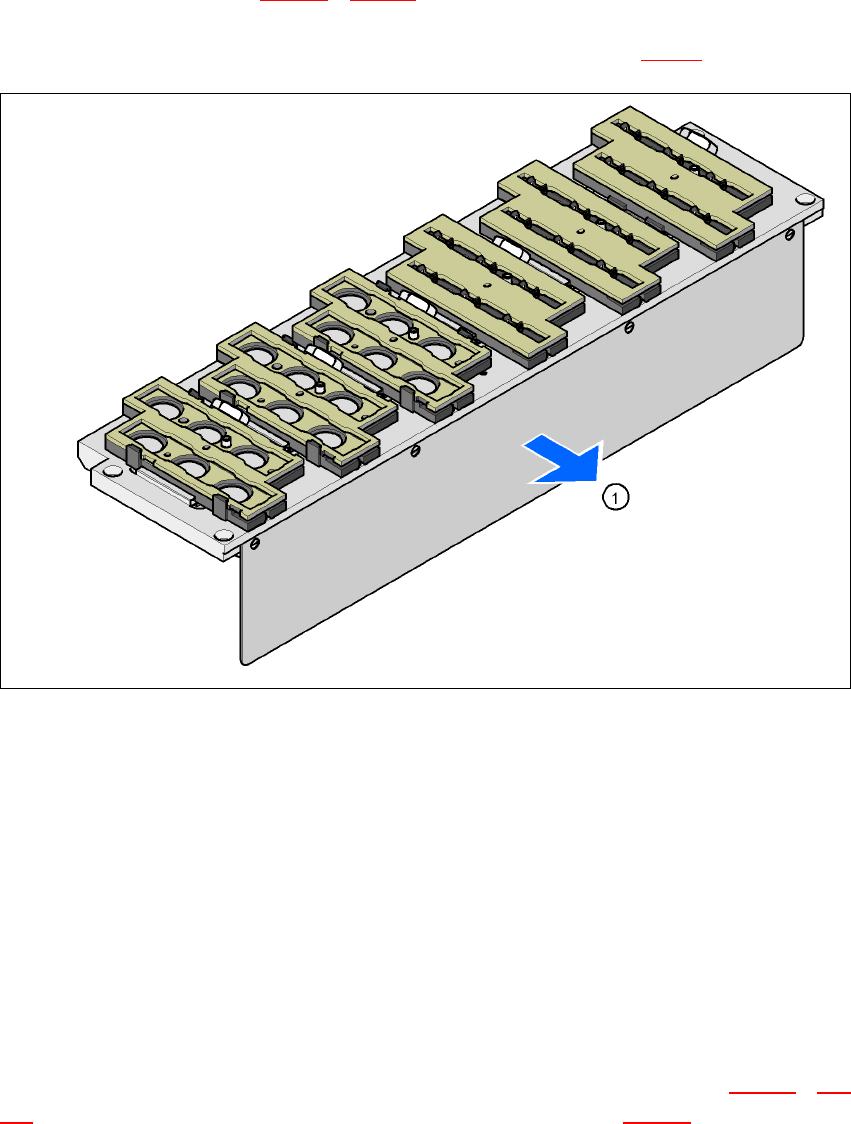 1