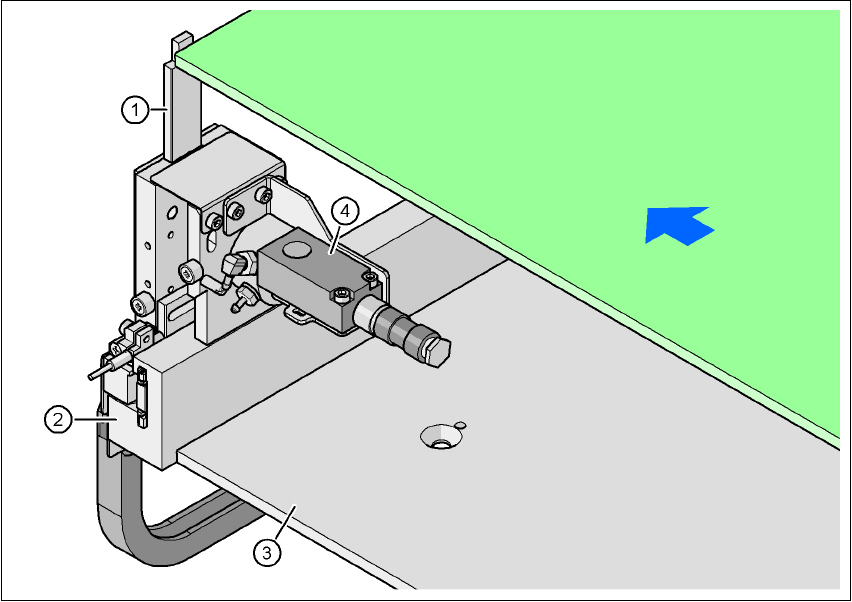 1
4
2
3