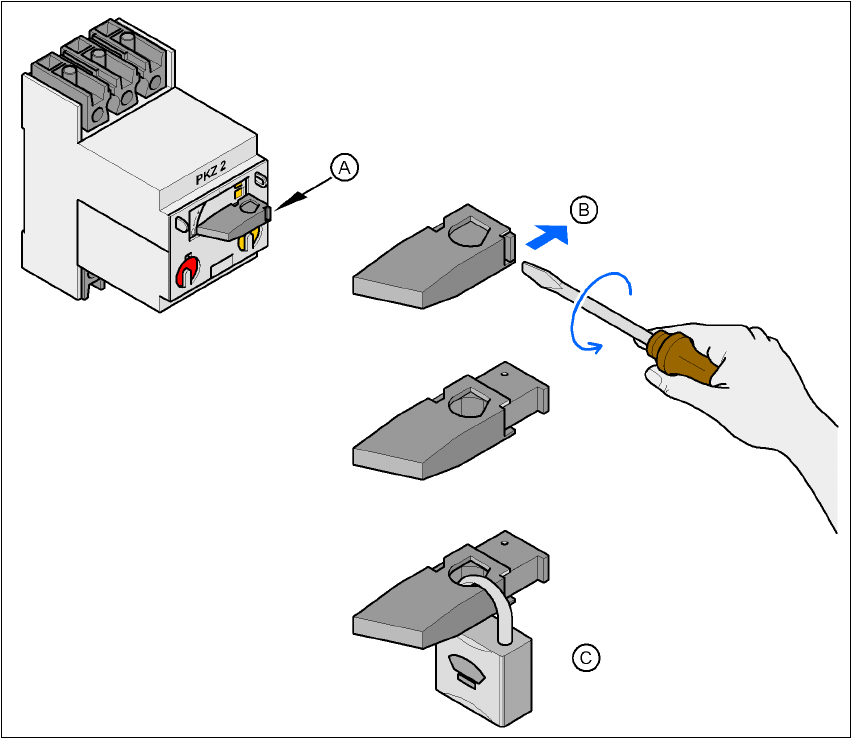 PKZ 2

A

B

C