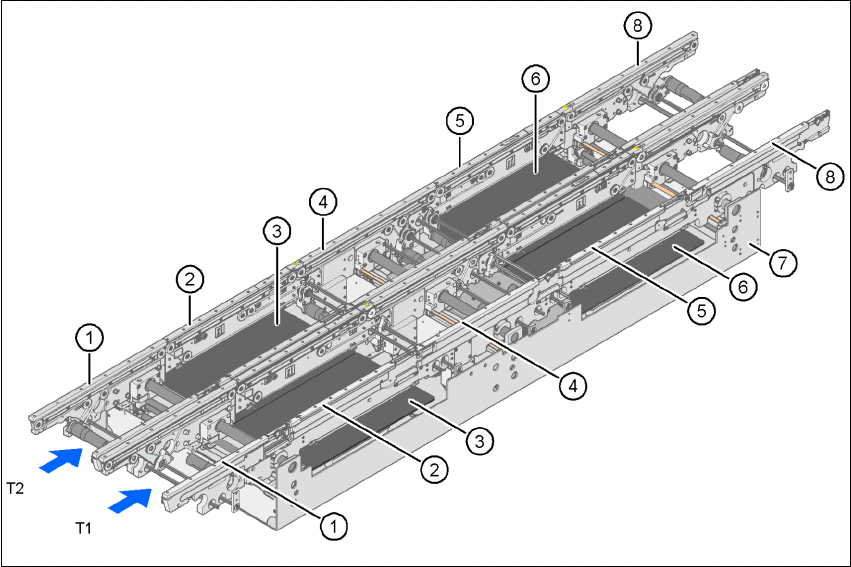 8
6
5
4
3
2
1
8
7
6
5
4
3
2
1
T2
T1