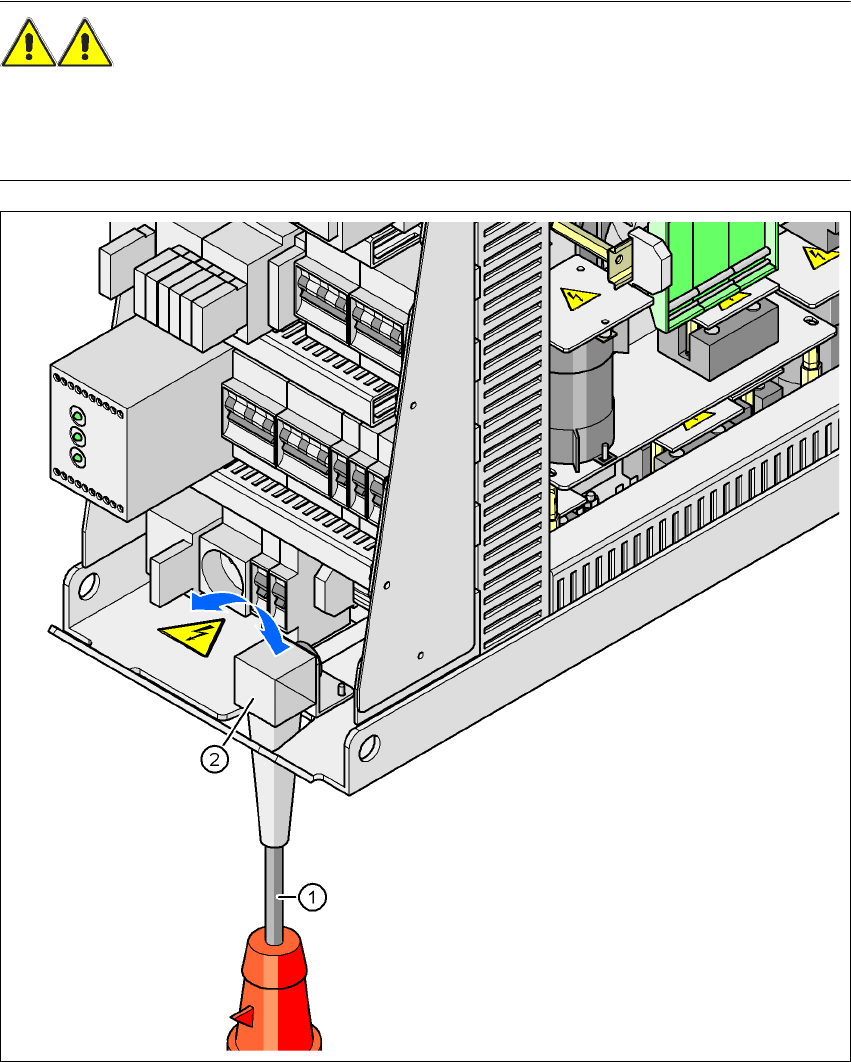 2

1