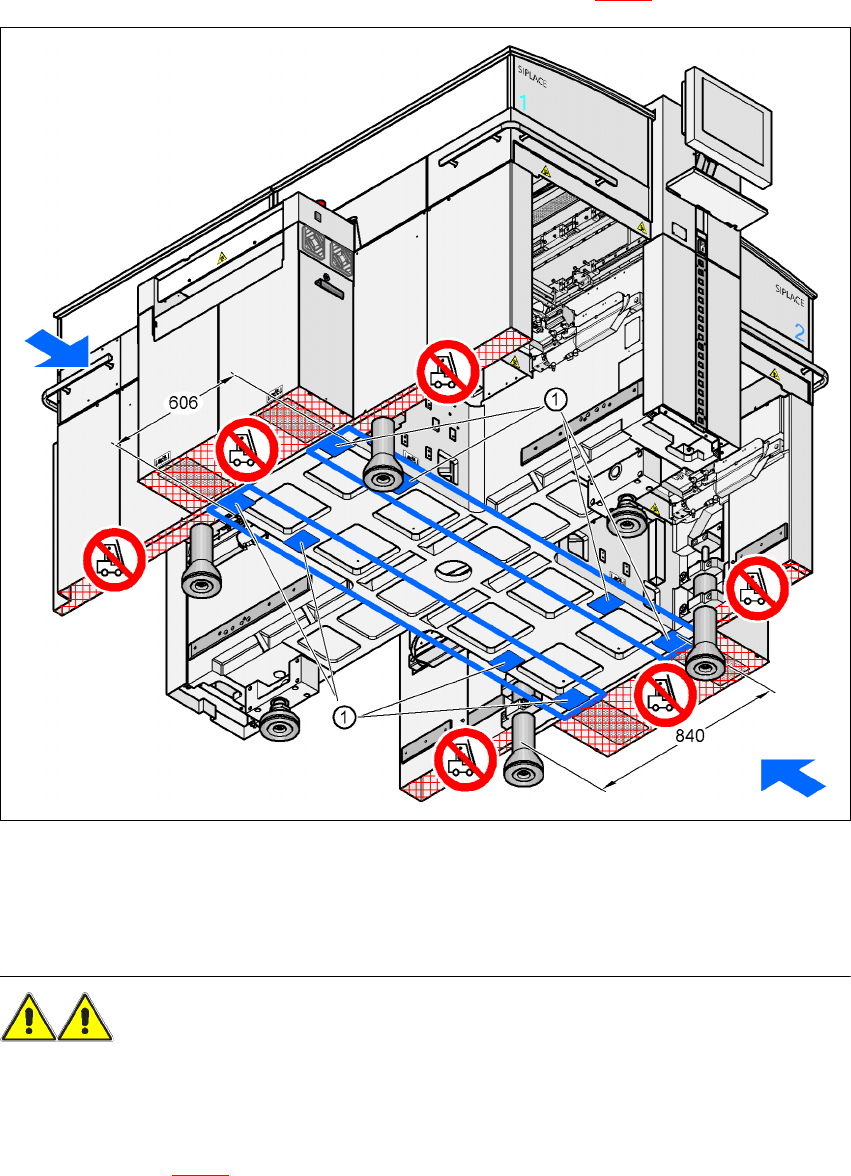 SIPLACE
1
SIPLACE
2
606
1
1
840