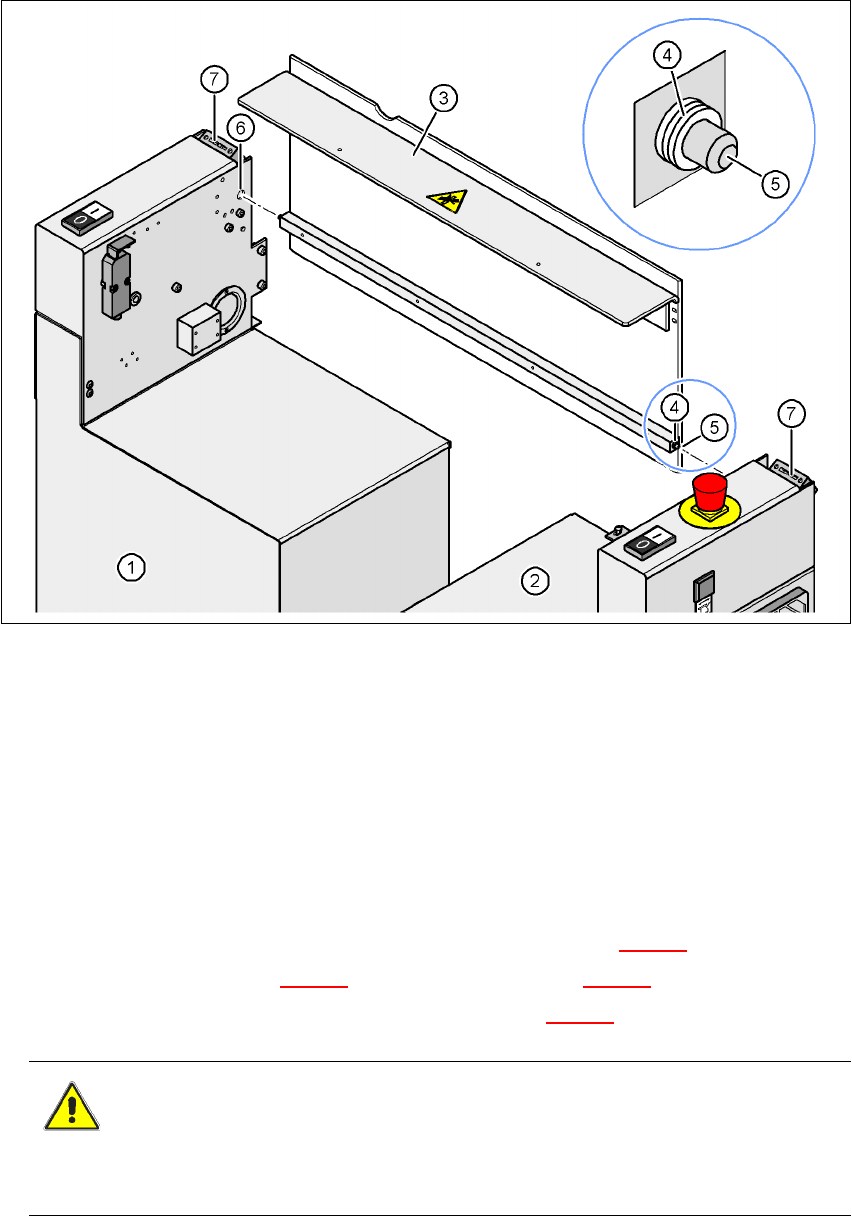 7
6
3
4
5
4
5
7
1
2