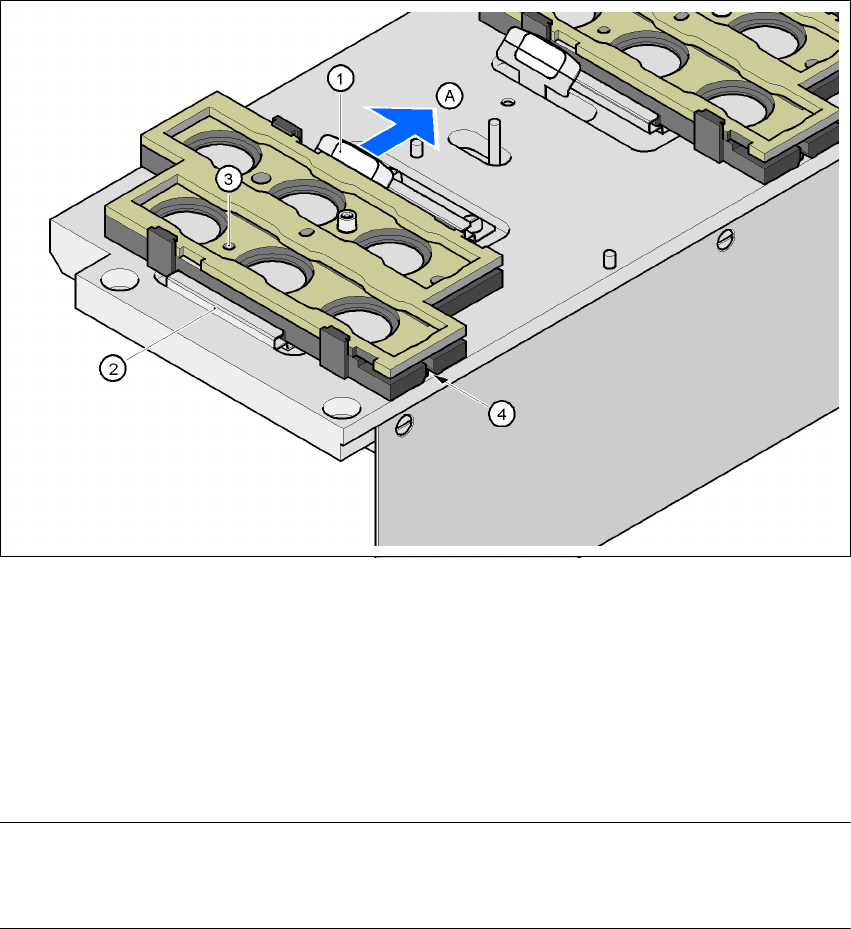 1
A
3
2
4