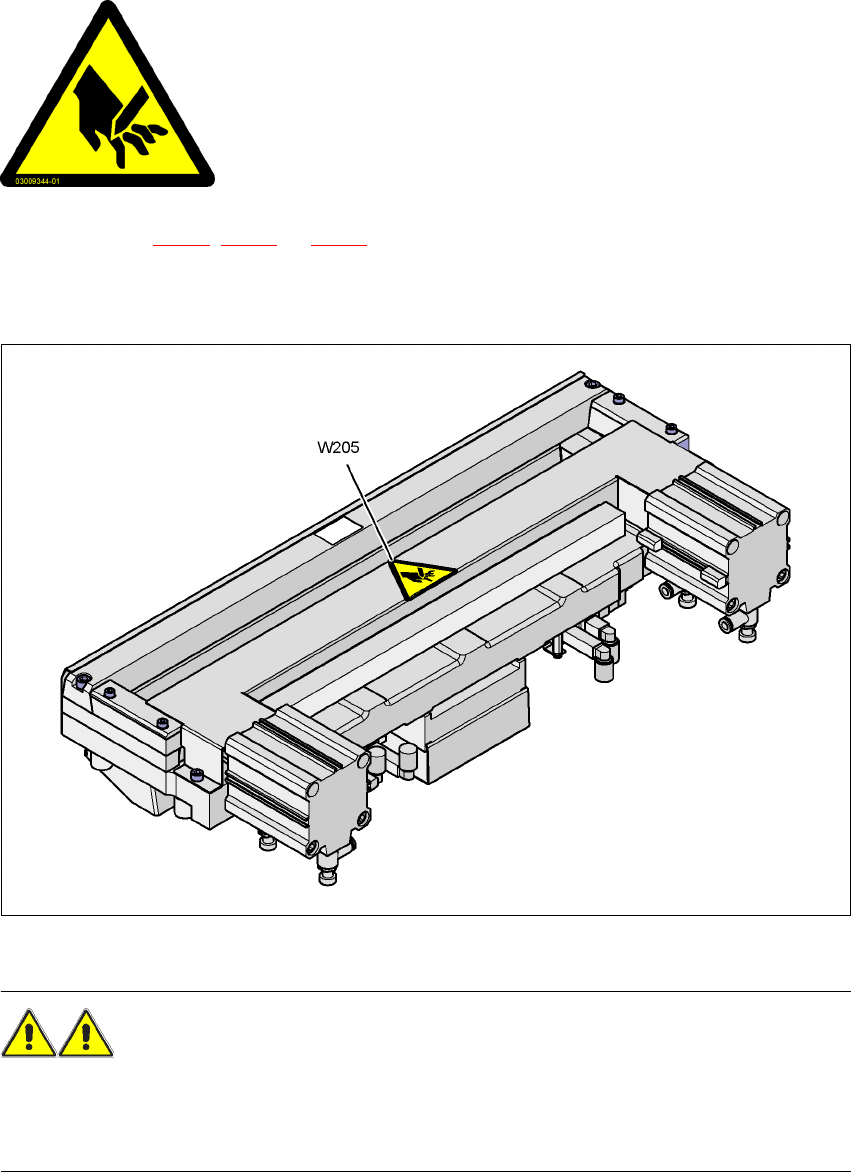 03009344-01

W205