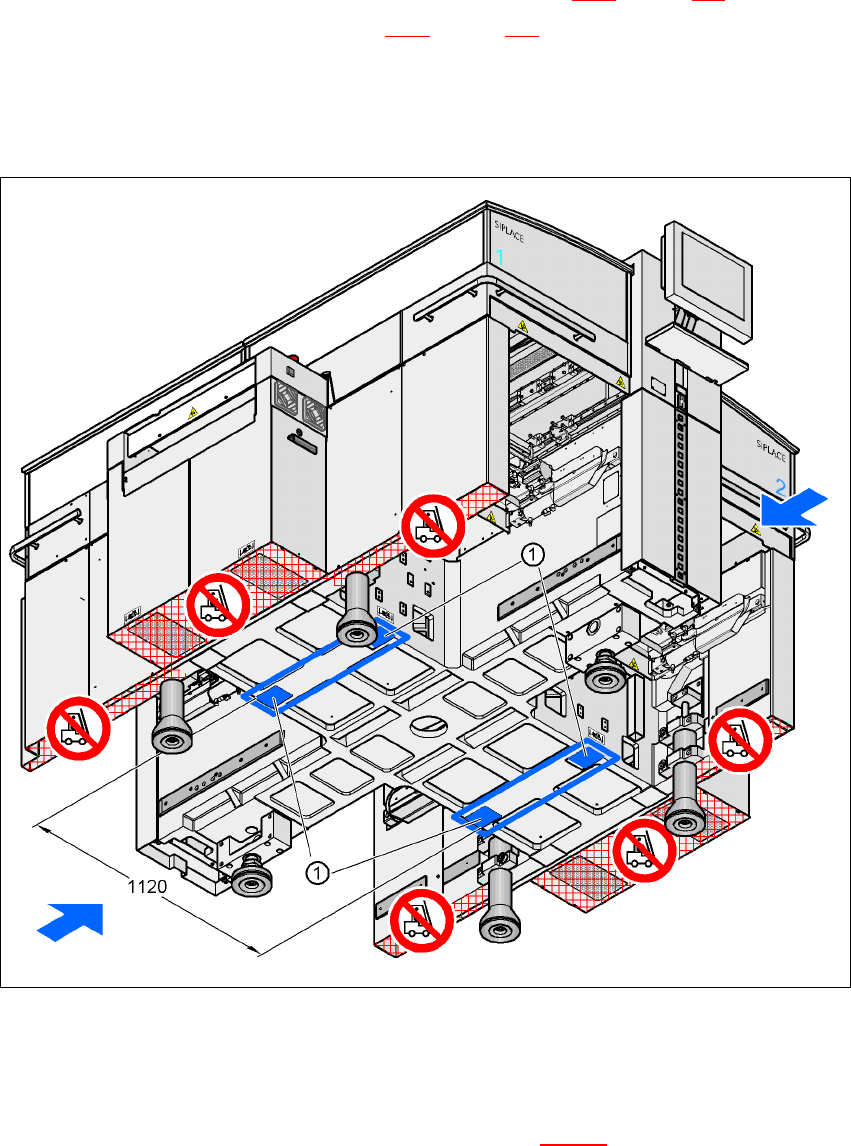 SIPLACE

1

SIPLACE

2

1

1

1120