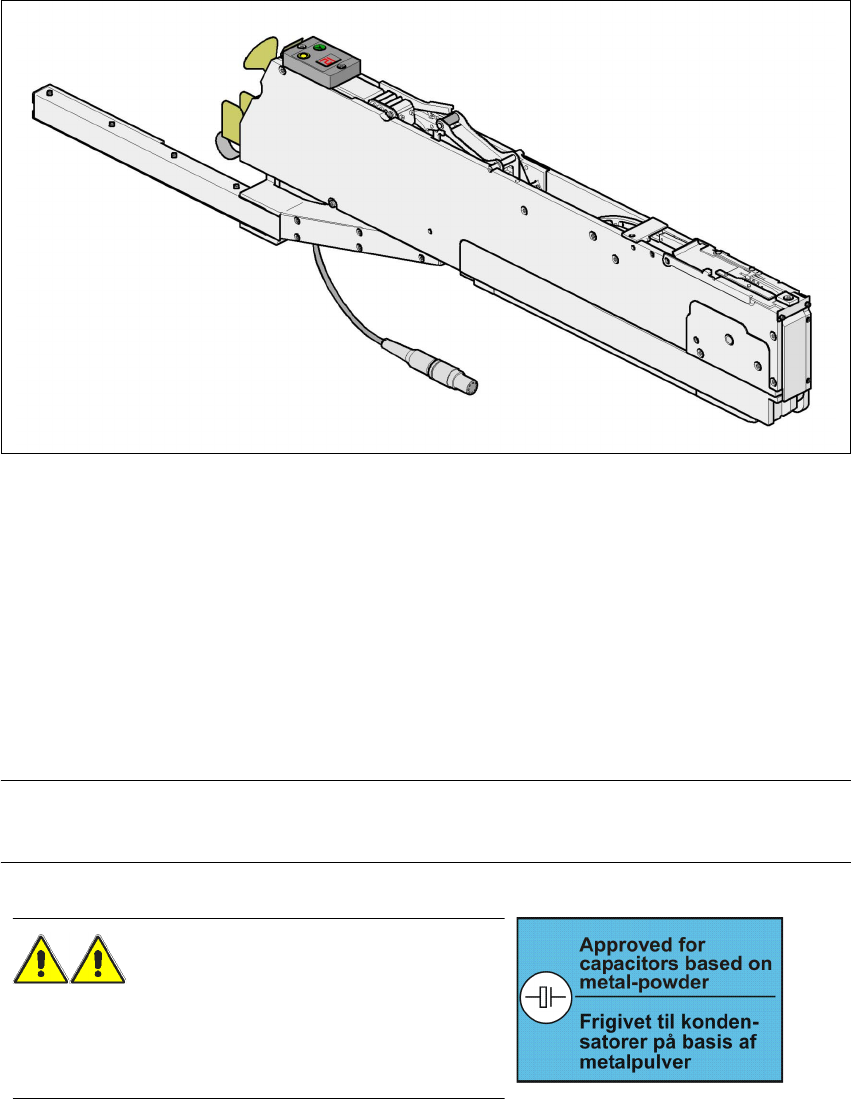 Approved for capacitors based on metal-powder

Frigivet til kondensatorer på basis af metalpulver