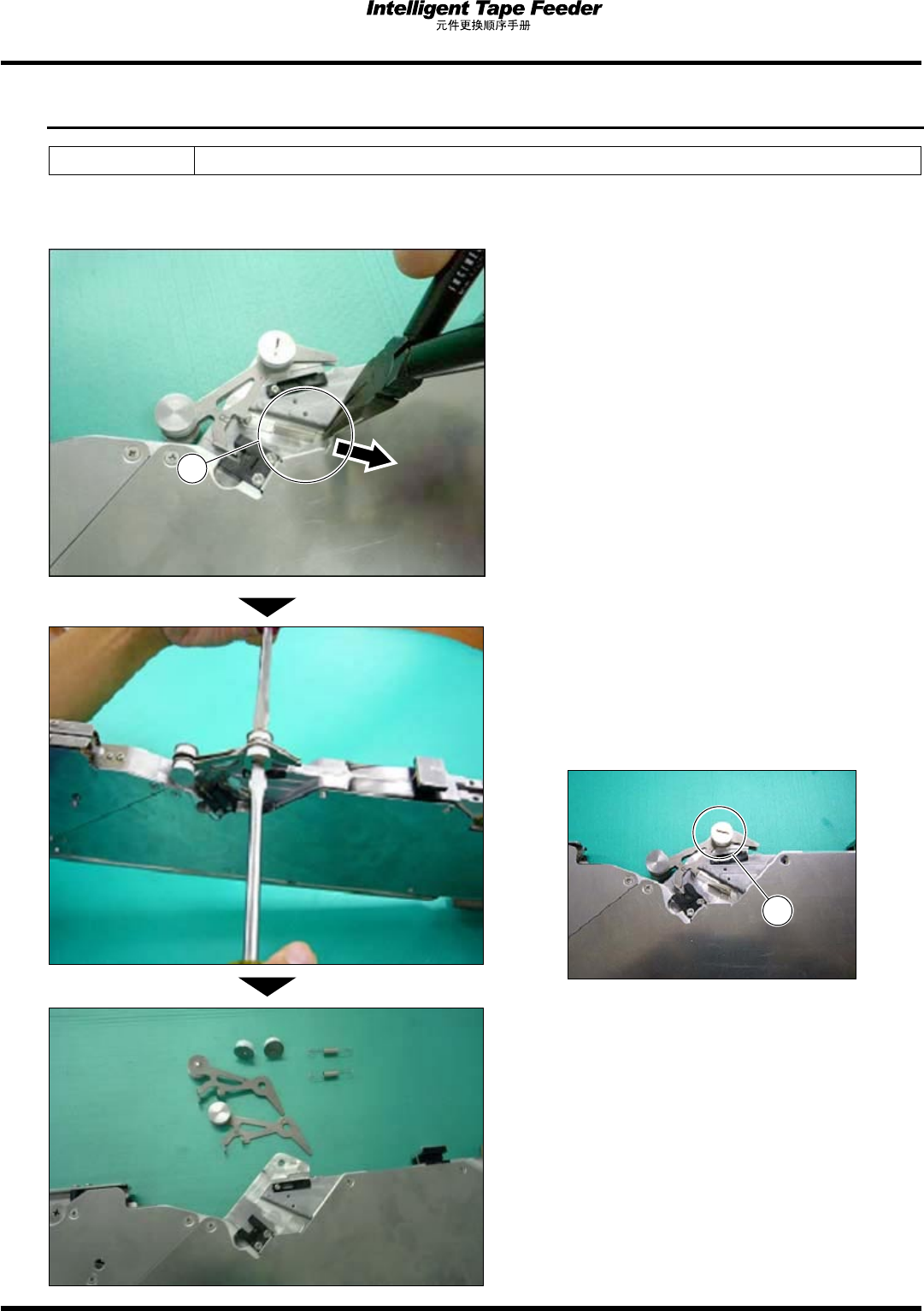 Intelligent Tape Feeder
元件更换顺序手册