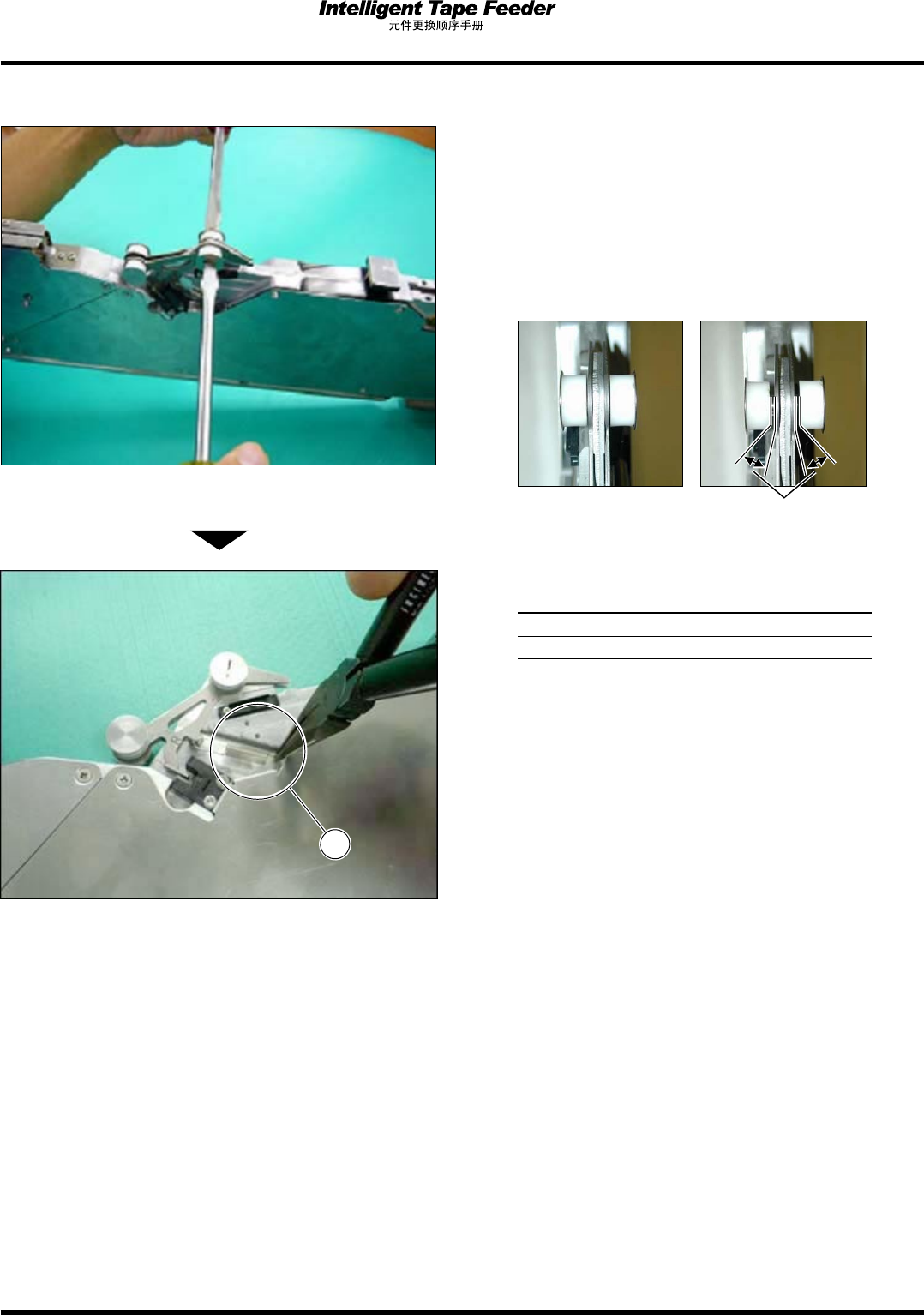 Intelligent Tape Feeder
元件更换顺序手册