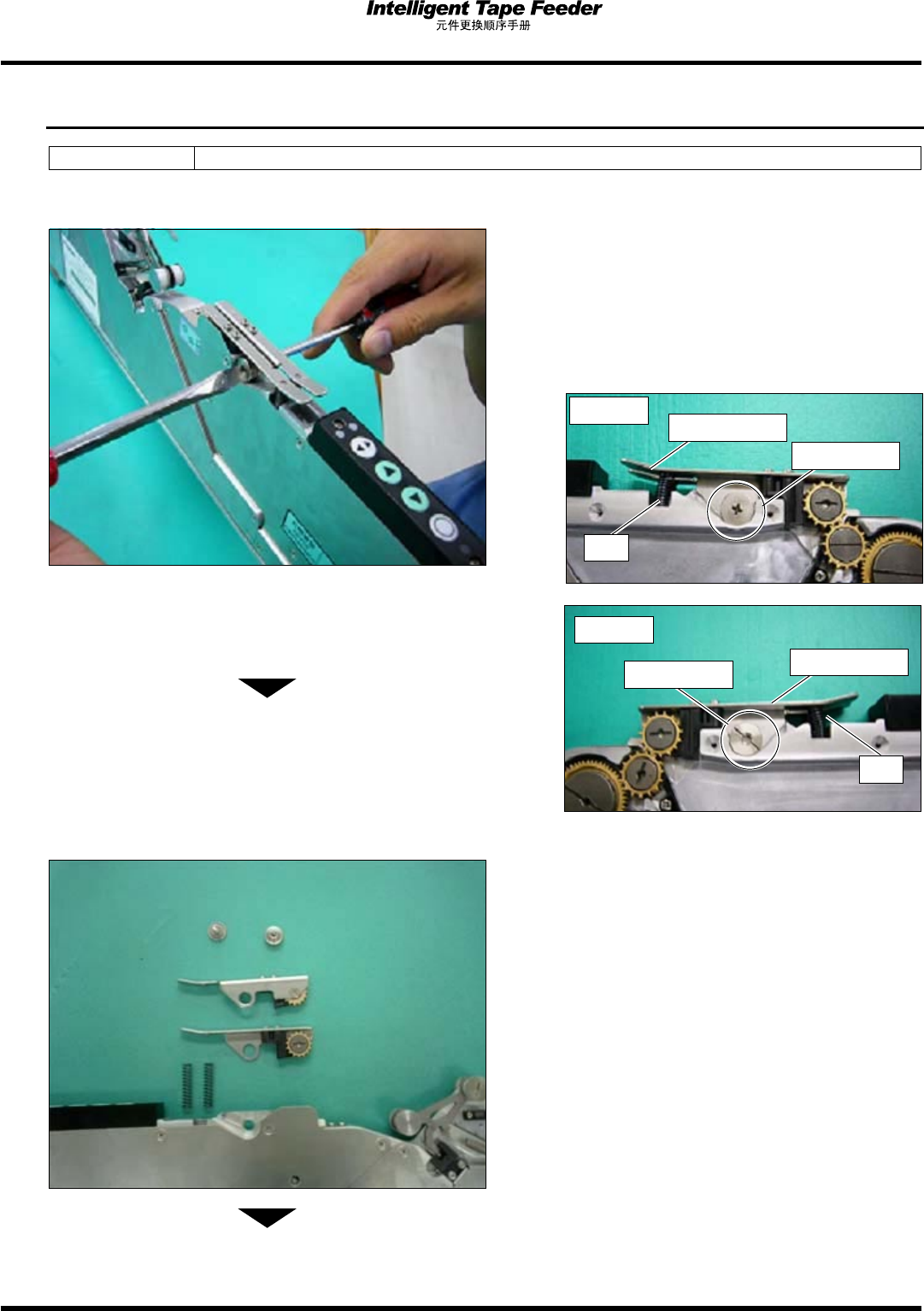 Intelligent Tape Feeder
元件更换顺序手册