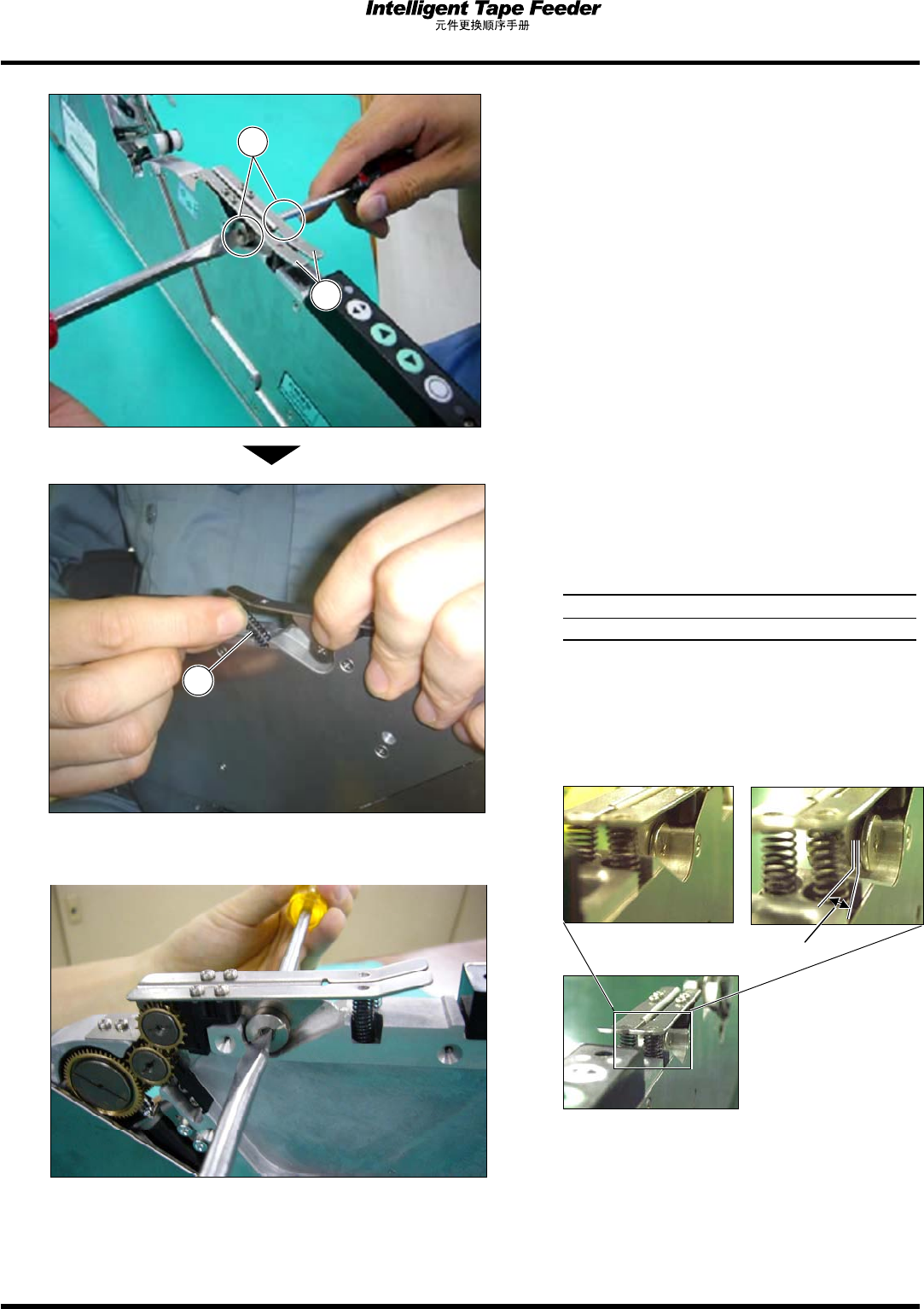 Intelligent Tape Feeder
元件更换顺序手册