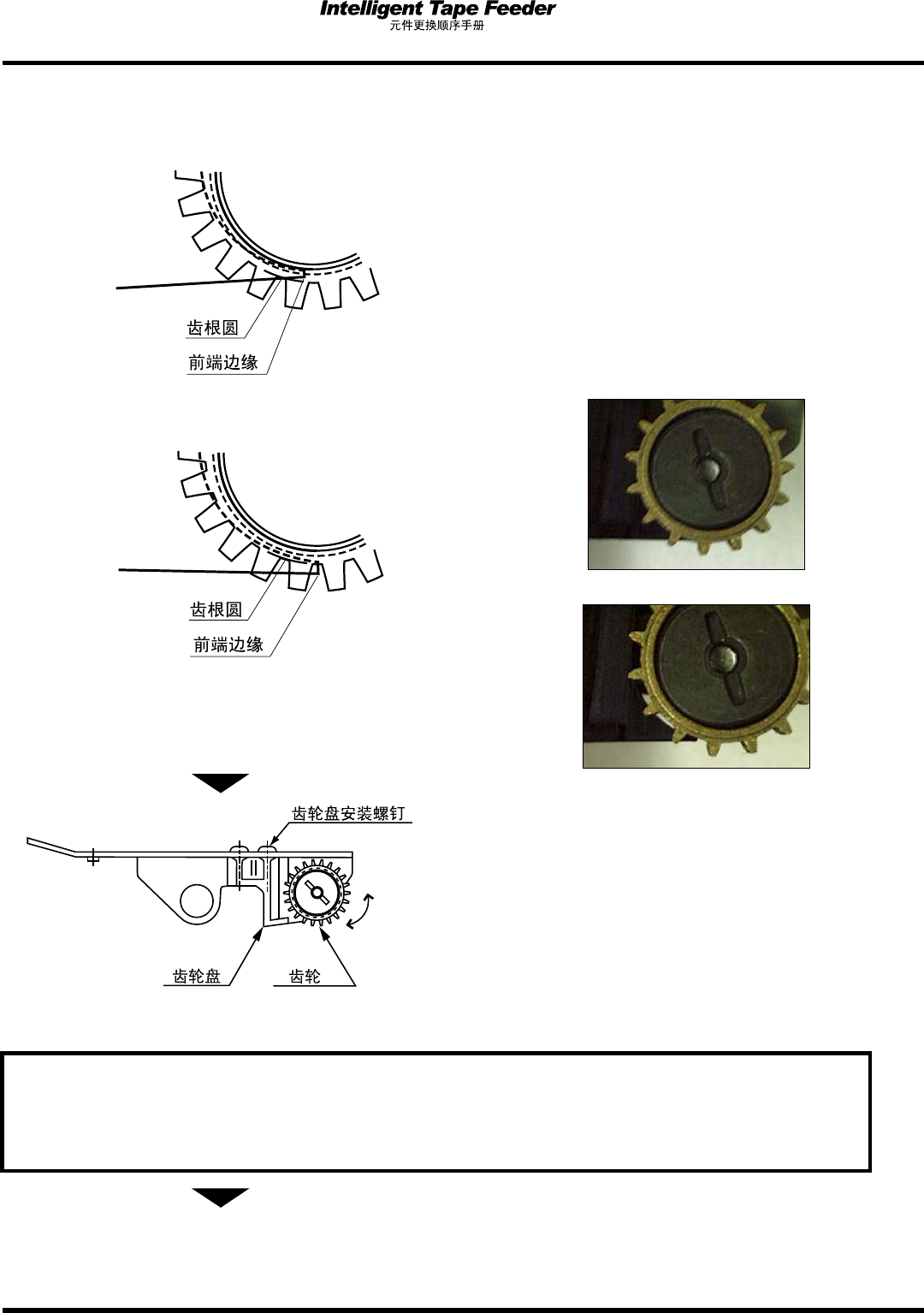 Intelligent Tape Feeder
元件更换顺序手册

齿根圆
前端边缘

齿根圆
前端边缘

齿轮盘安装螺钉

齿轮盘
齿轮