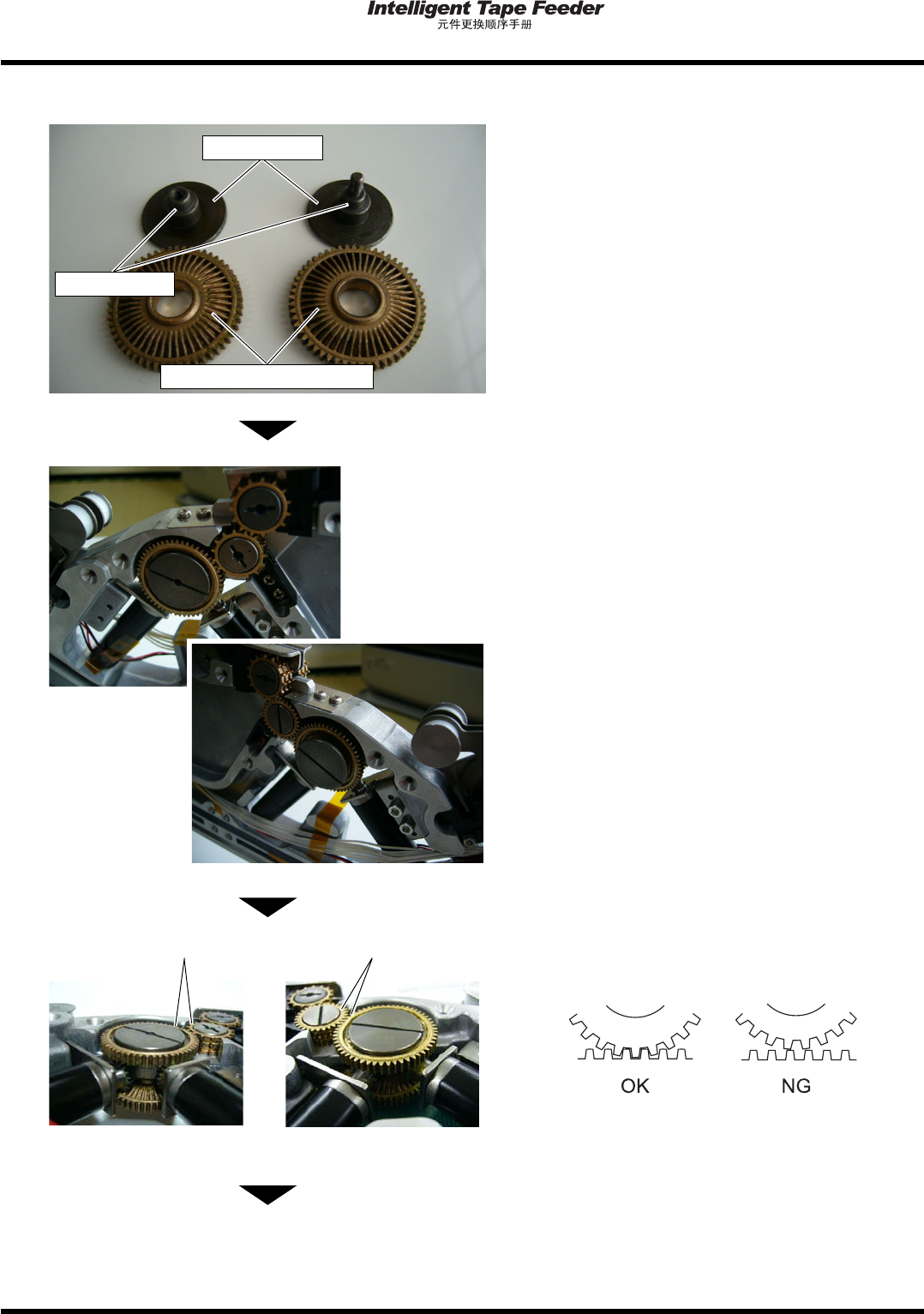 Intelligent Tape Feeder
元件更换顺序手册

OK

NG