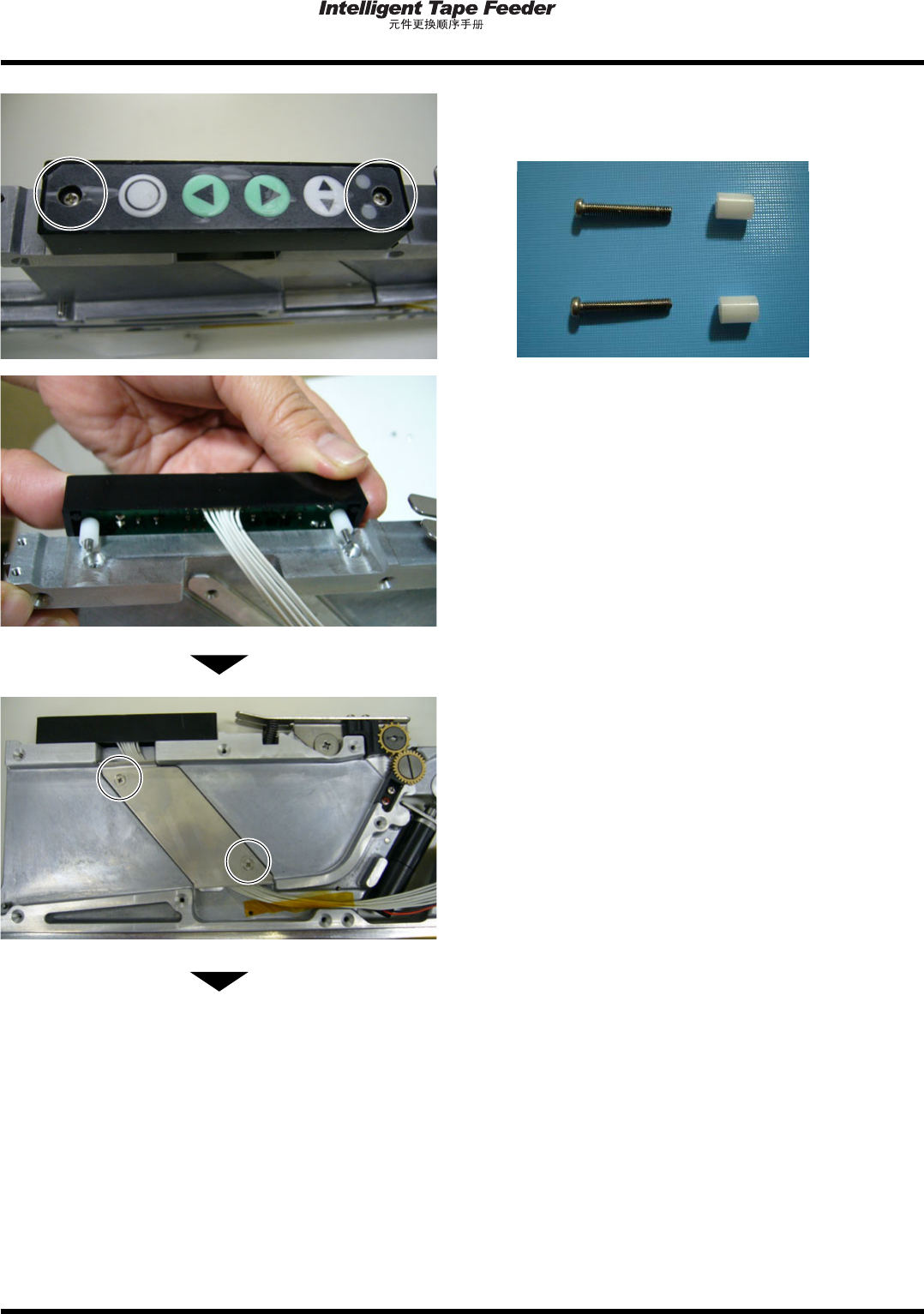 Intelligent Tape Feeder
元件更换顺序手册