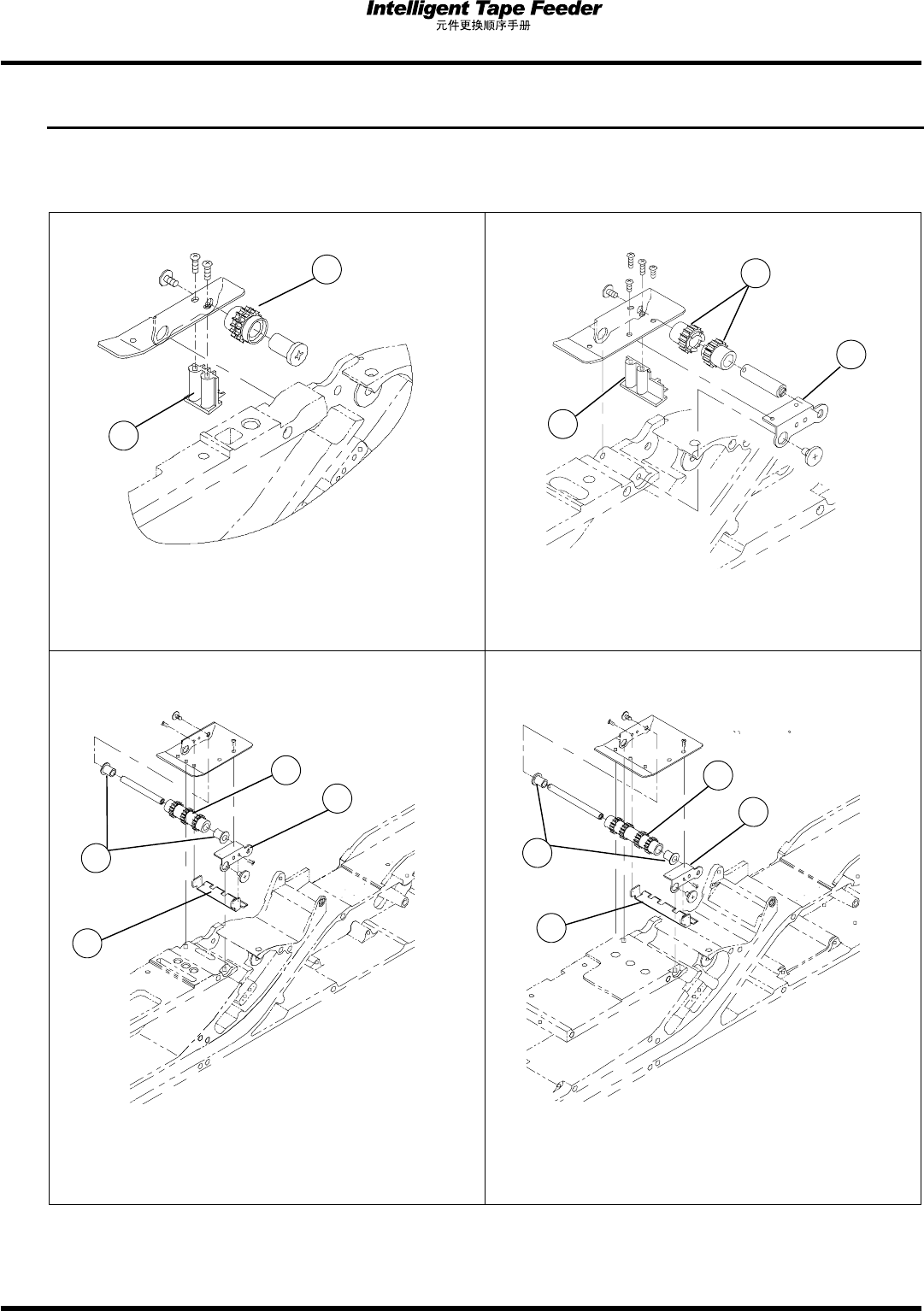 Intelligent Tape Feeder
元件更换顺序手册