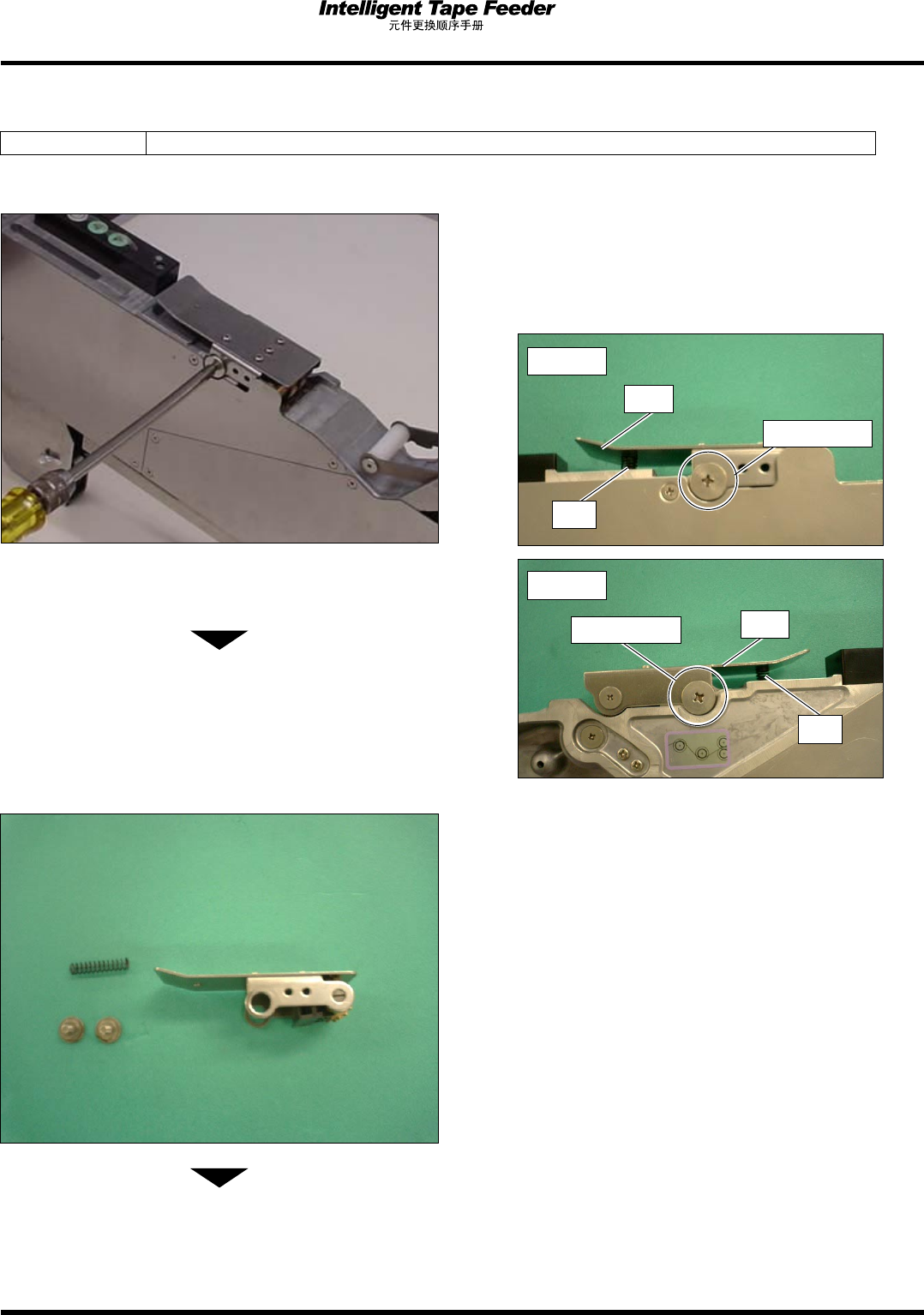 Intelligent Tape Feeder
元件更换顺序手册