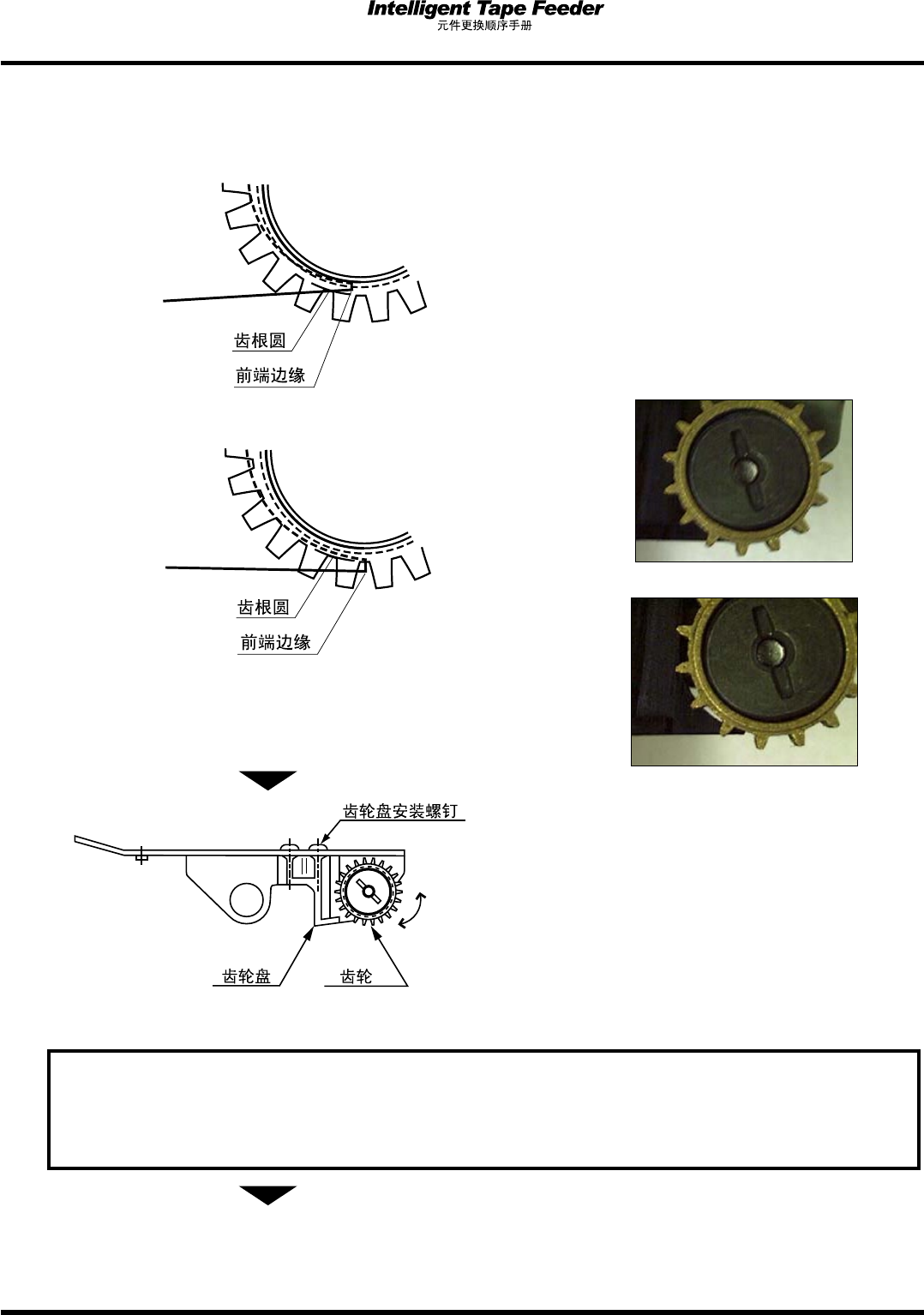 Intelligent Tape Feeder
元件更换顺序手册

齿根圆
前端边缘

齿根圆
前端边缘

齿轮盘安装螺钉

齿轮盘
齿轮