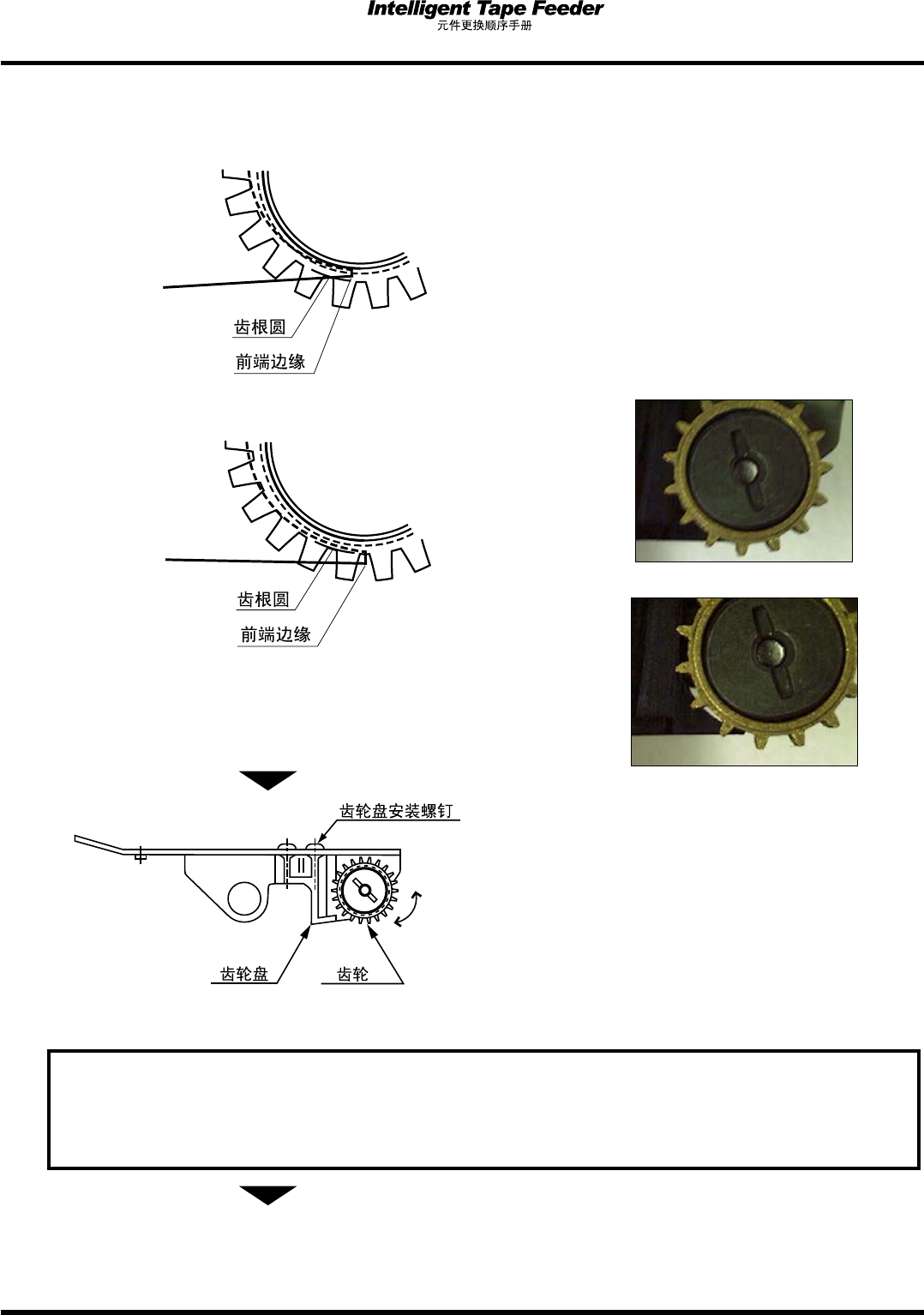 Intelligent Tape Feeder
元件更换顺序手册

齿根圆
前端边缘

齿根圆
前端边缘

齿轮盘安装螺钉

齿轮盘
齿轮