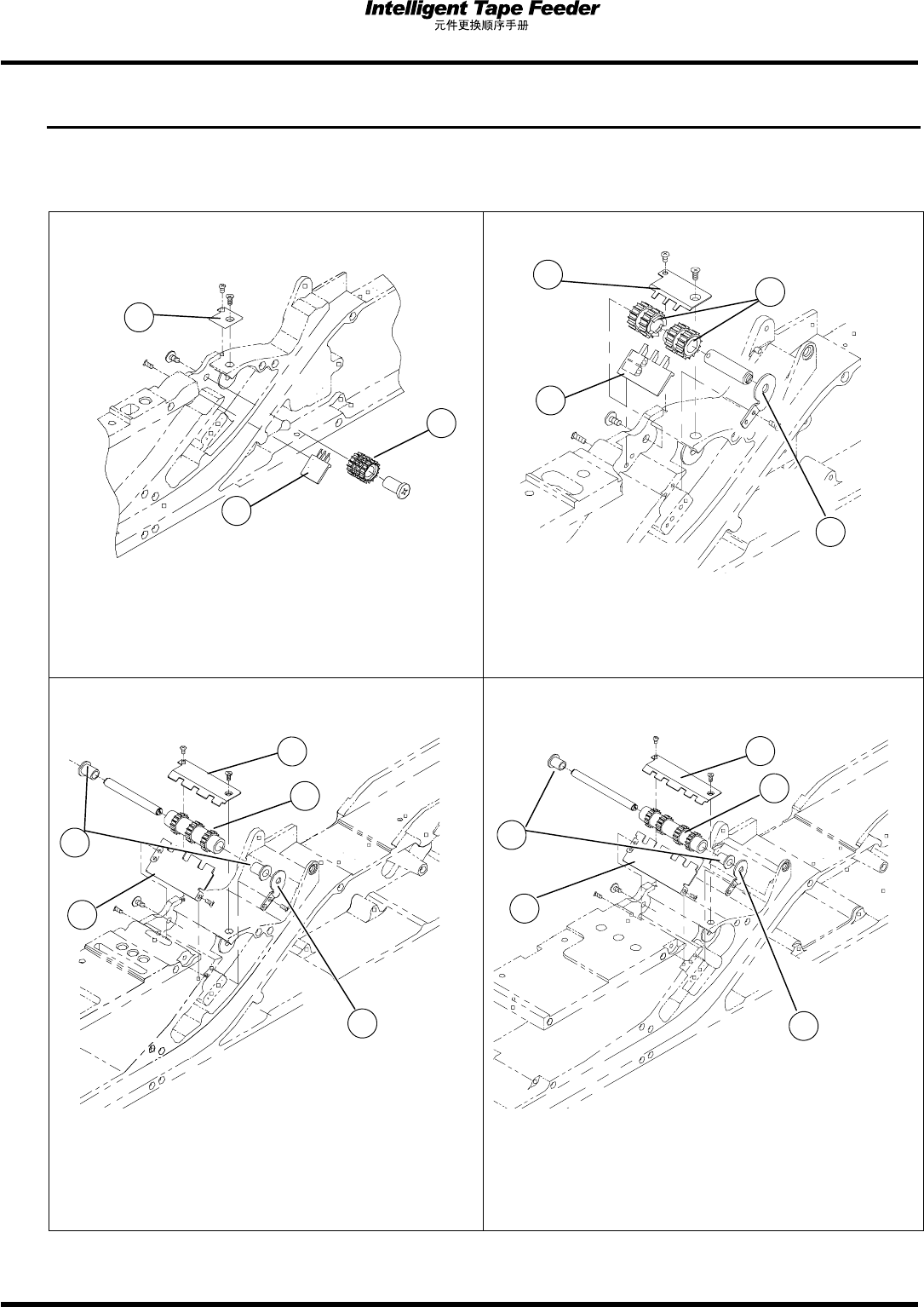 Intelligent Tape Feeder
元件更换顺序手册