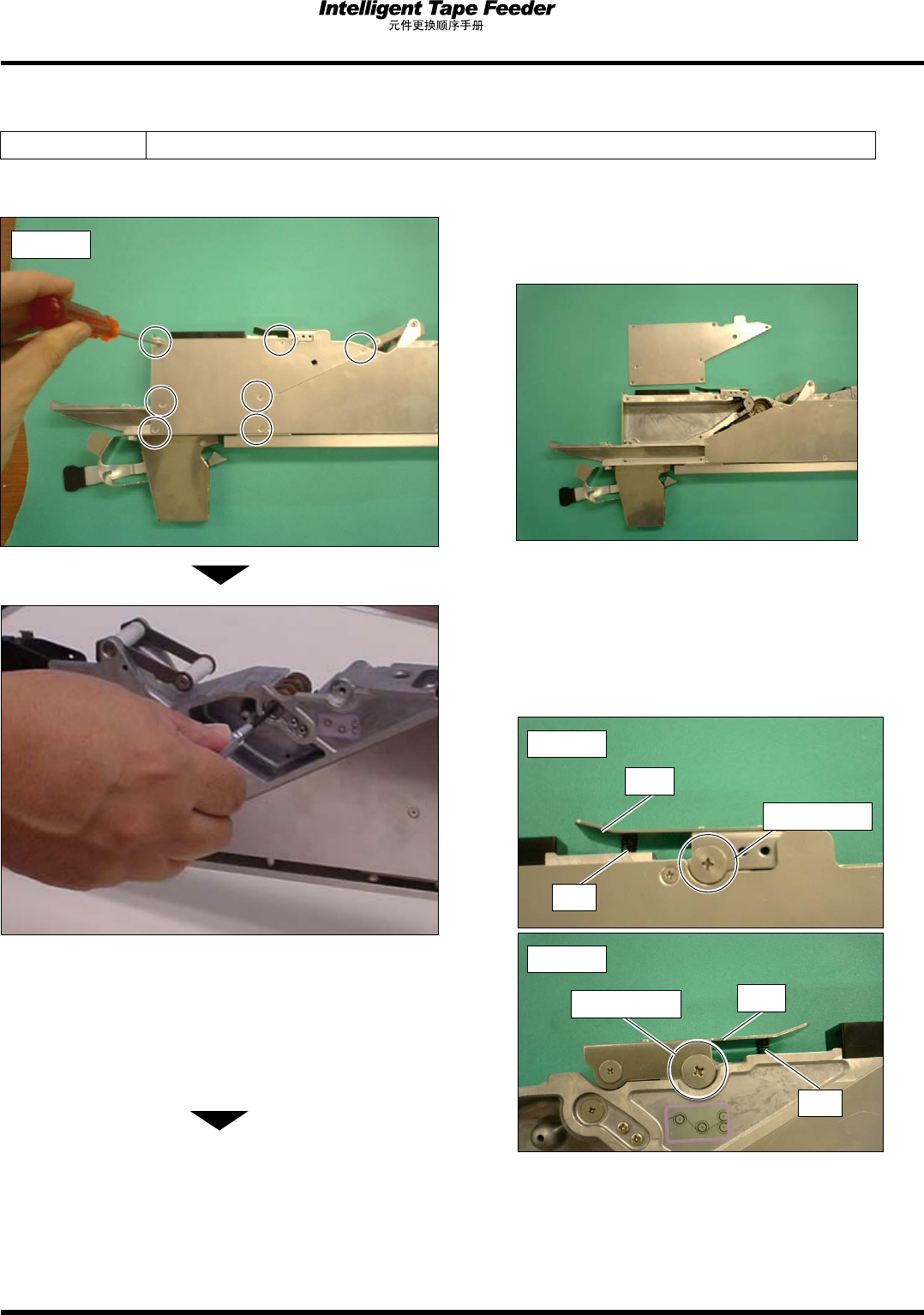 Intelligent Tape Feeder
元件更换顺序手册