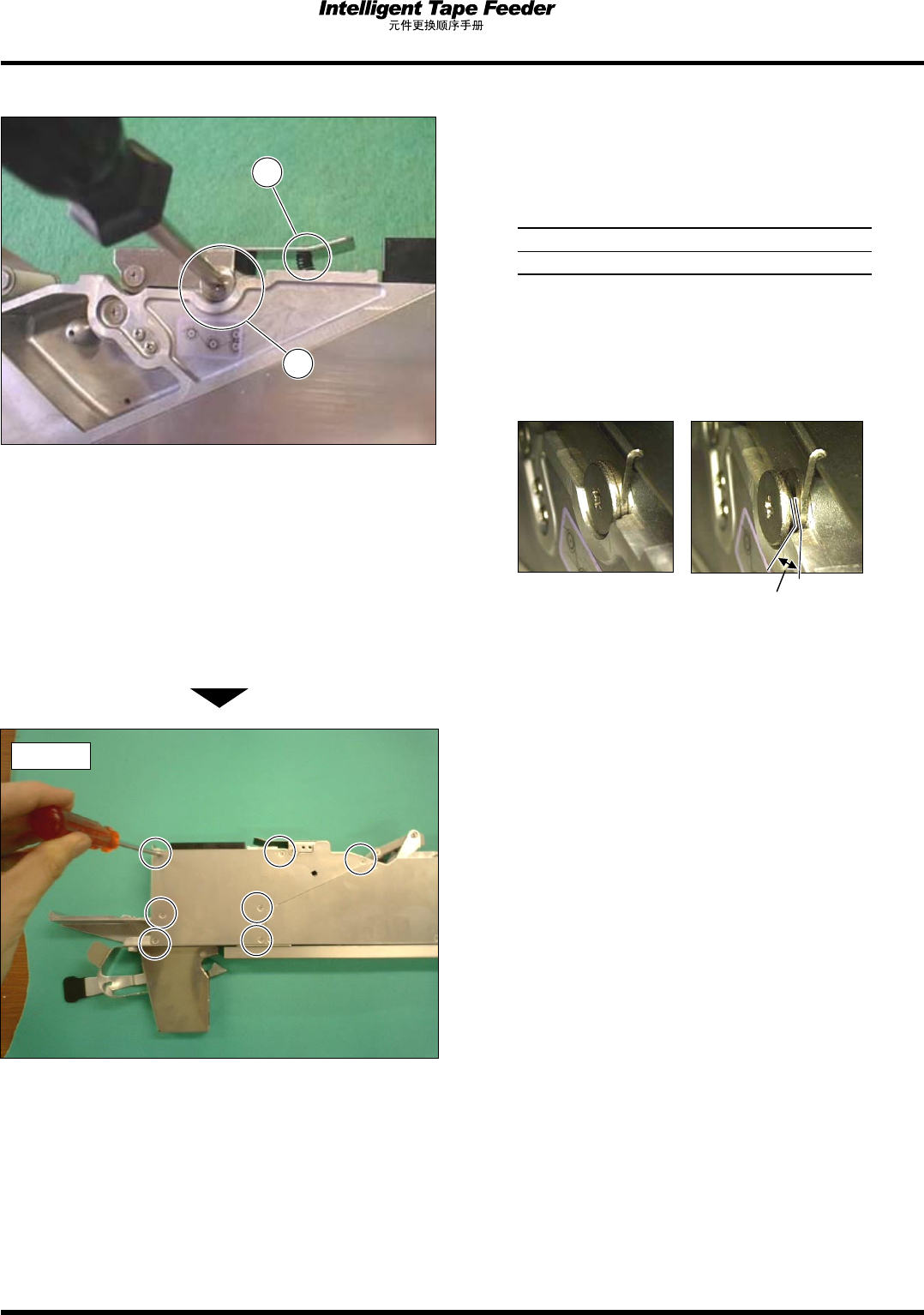 Intelligent Tape Feeder
元件更换顺序手册