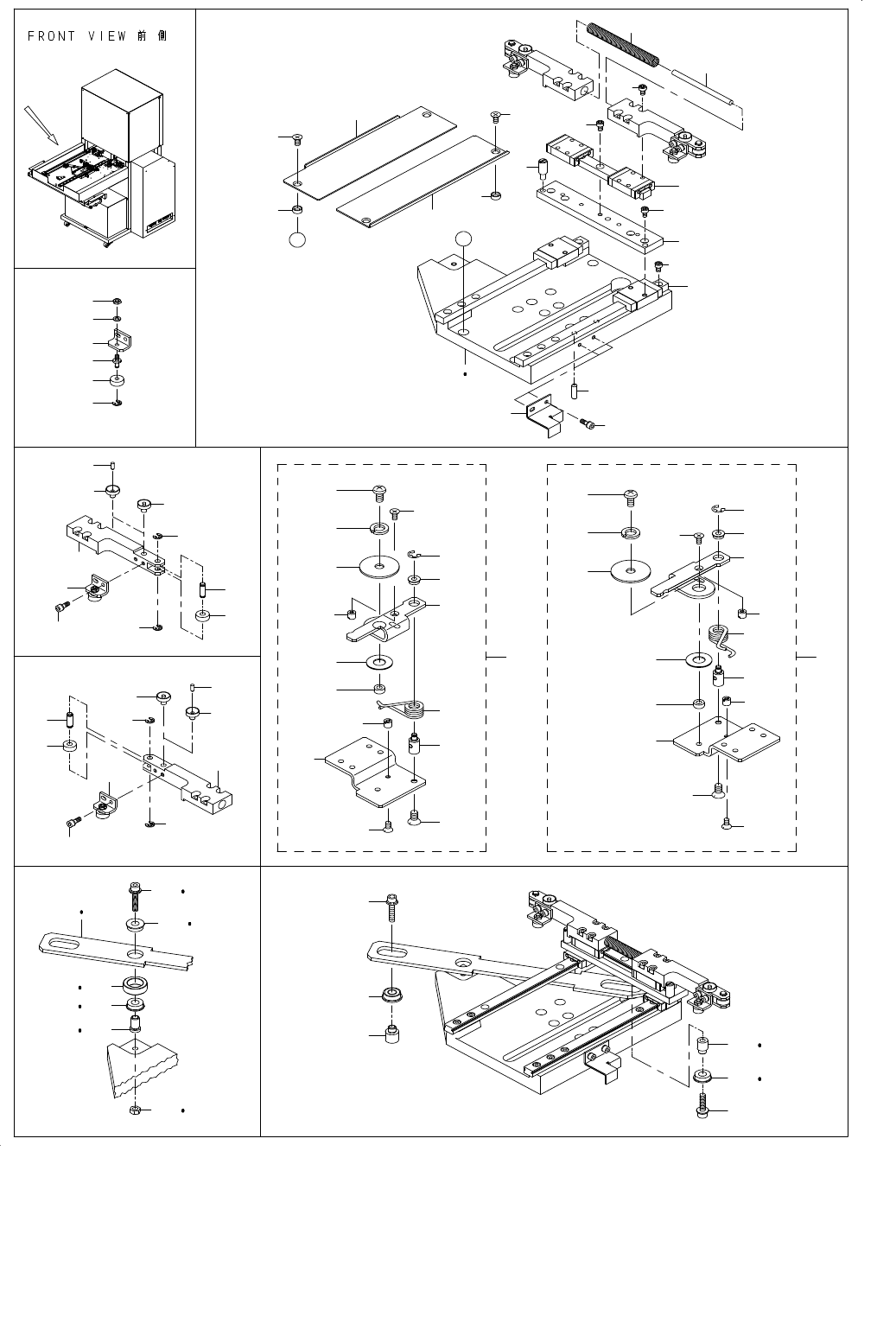 FRONT VIEW 前側