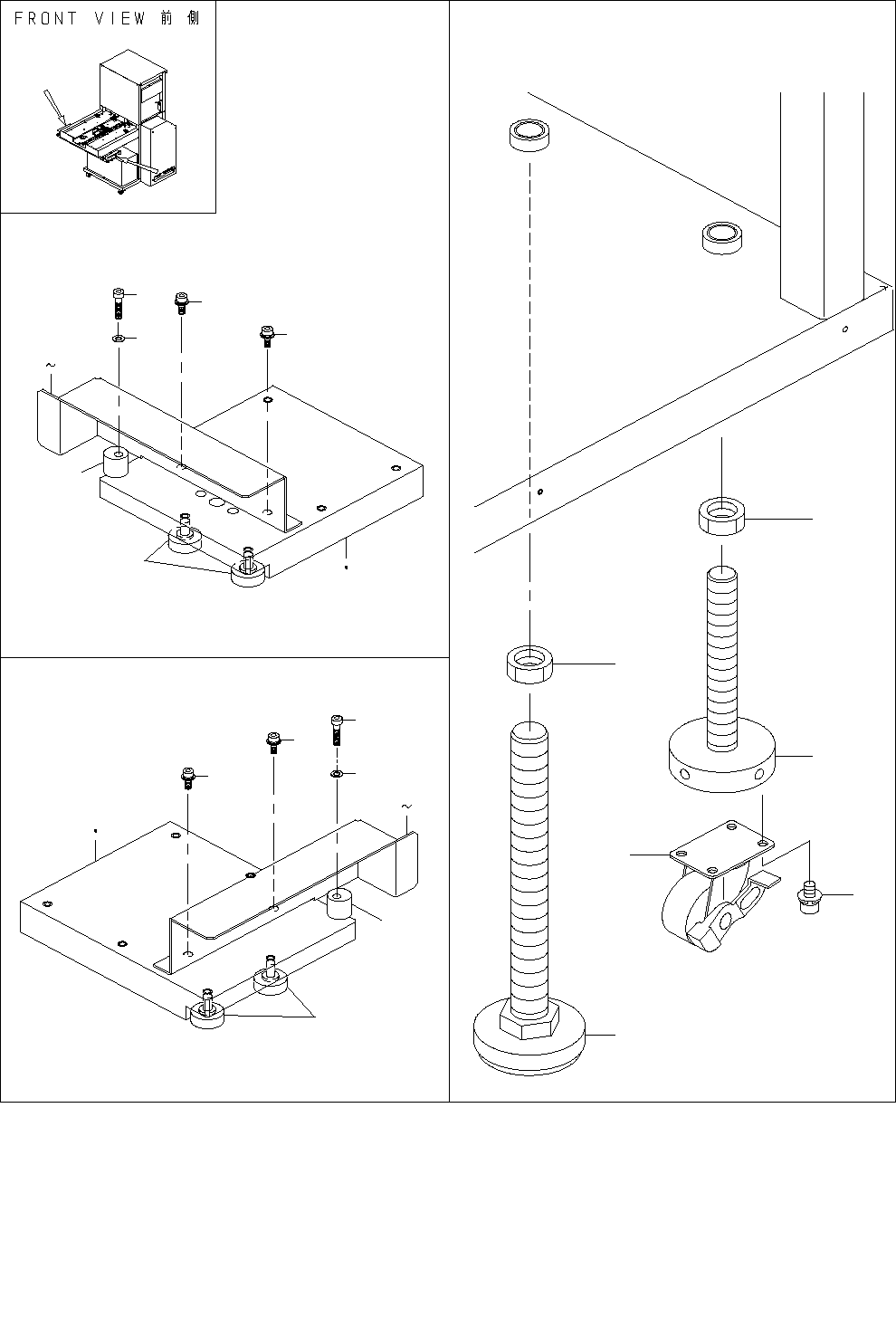 FRONT VIEW 前側