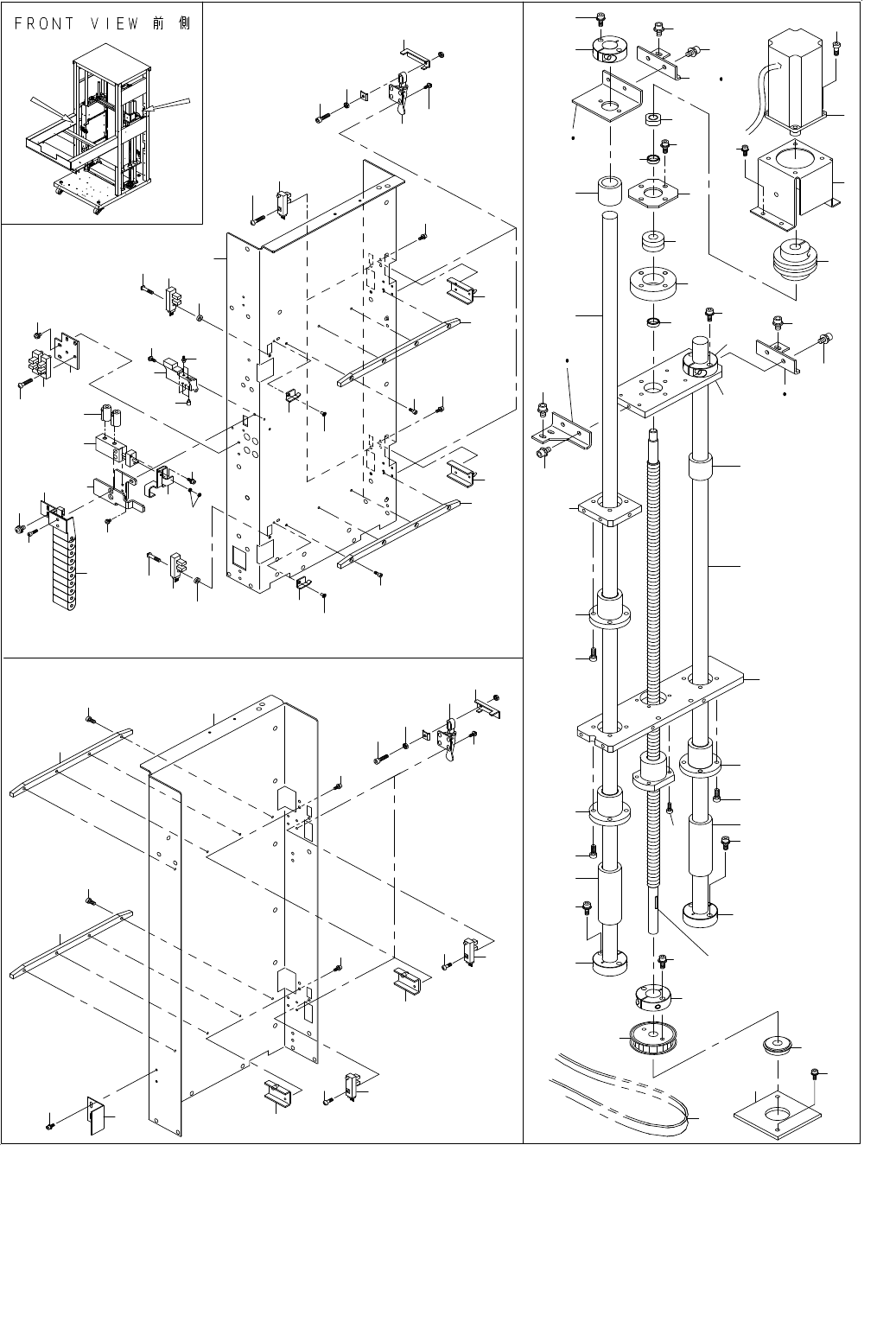 FRONT VIEW 前側