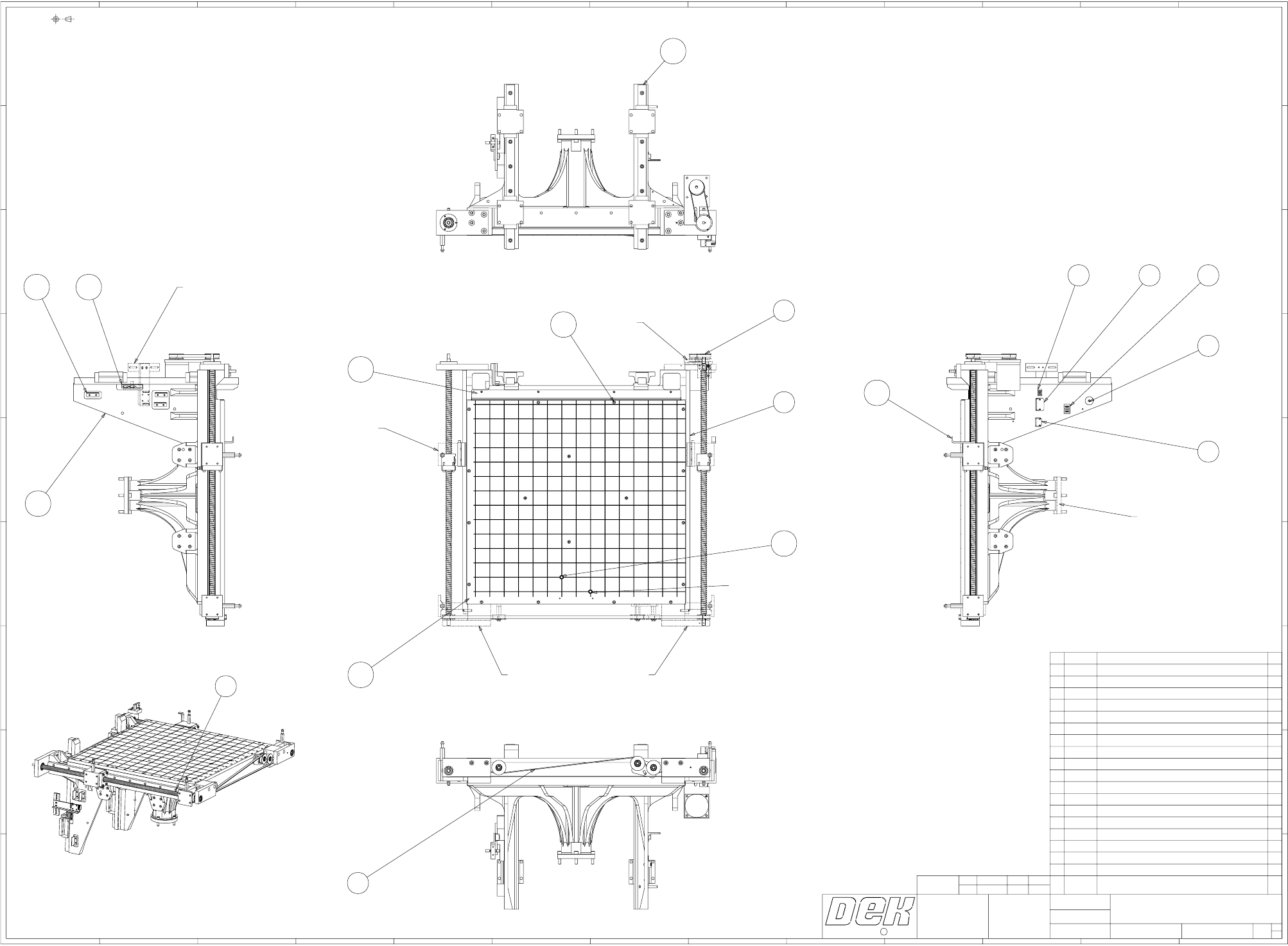 DEK