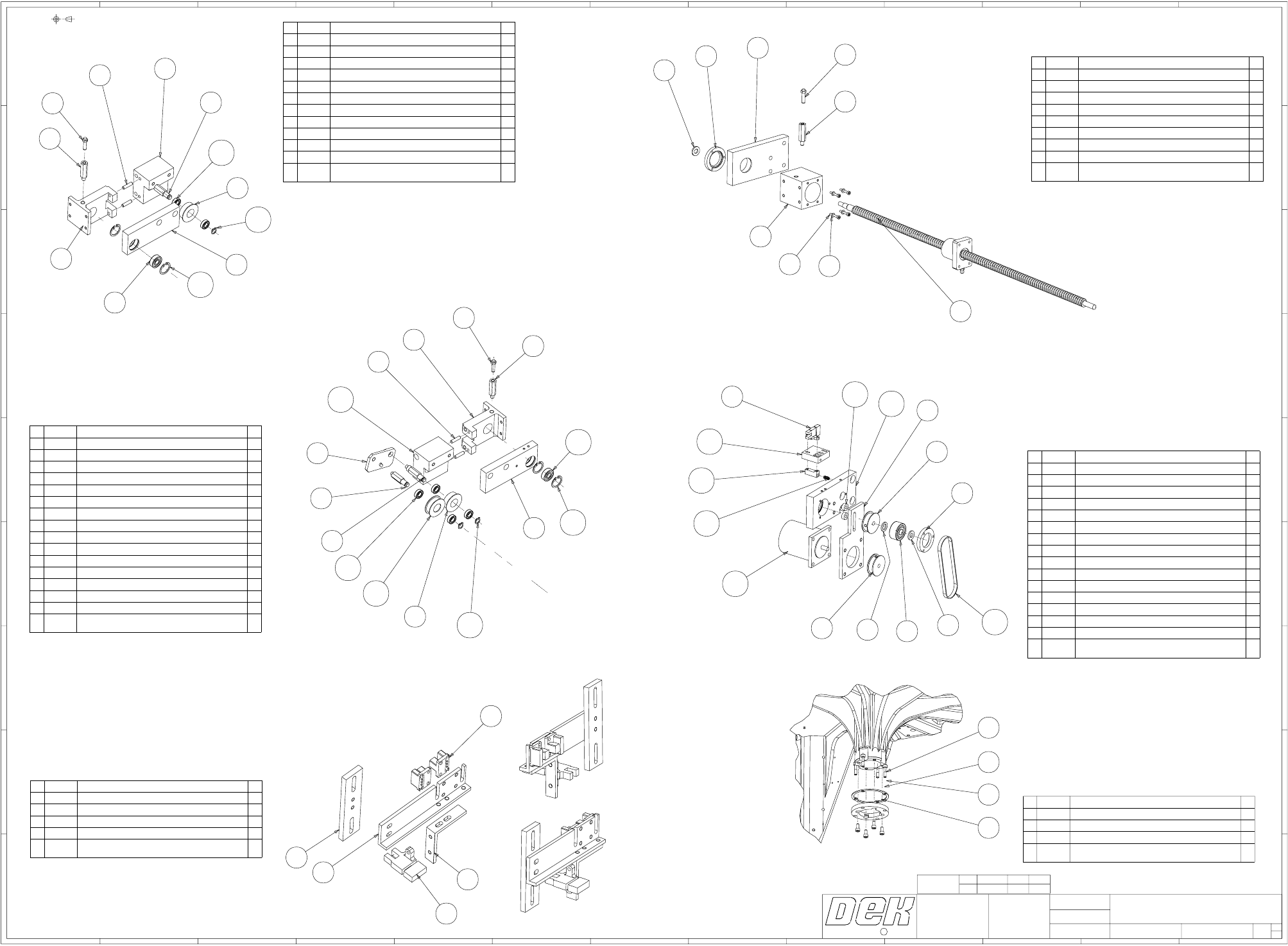 DEK